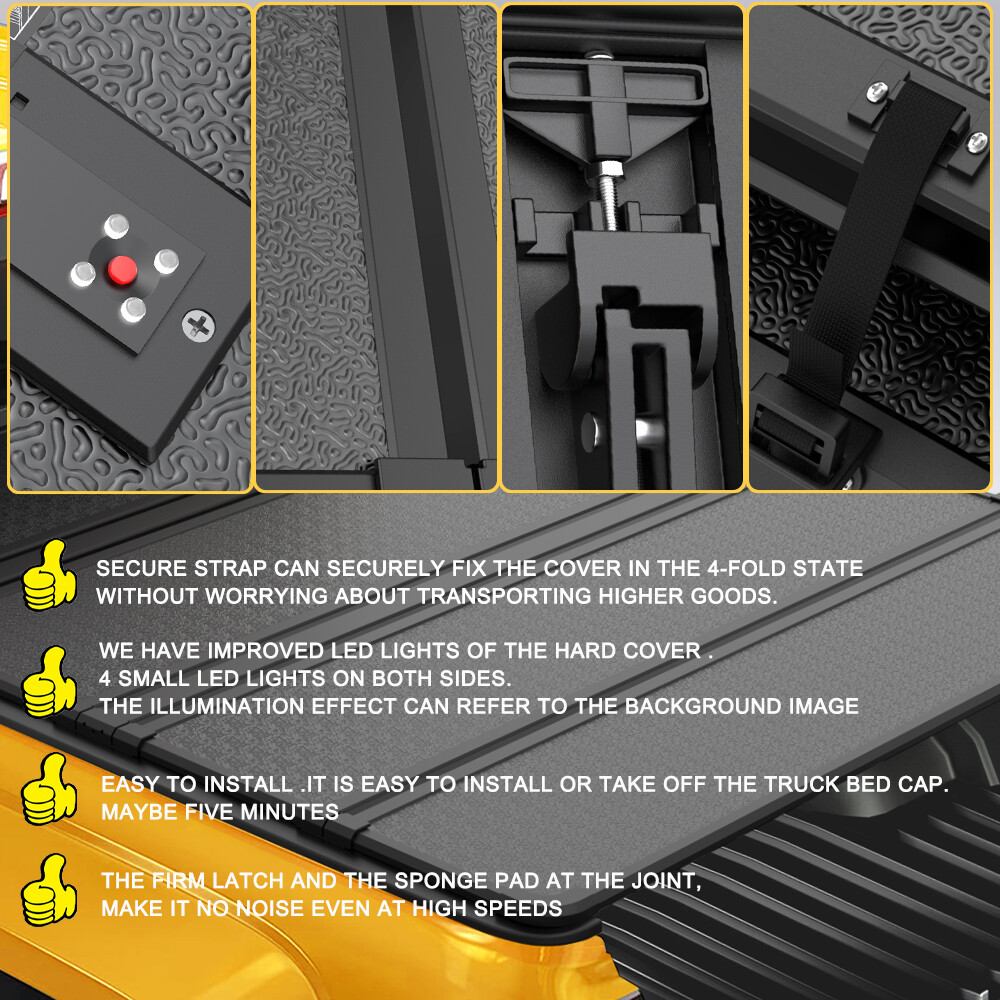 SECURE STRAP CAN SECURELY FIX THE COVER IN THE 4-FOLD STATE WITHOUT WORRYING ABOUT TRANSPORTING HIGHER GOODS.

WE HAVE IMPROVED LED LIGHTS OF THE HARD COVER .
4 SMALL LED LIGHTS ON BOTH SIDES.
THE ILLUMINATION EFFECT CAN REFER TO THE BACKGROUND IMAGE

EASY TO INSTALL .IT IS EASY TO INSTALL OR TAKE OFF THE TRUCK BED CAP.
MAYBE FIVE MINUTES

THE FIRM LATCH AND THE SPONGE PAD AT THE JOINT,
MAKE IT NO NOISE EVEN AT HIGH SPEEDS