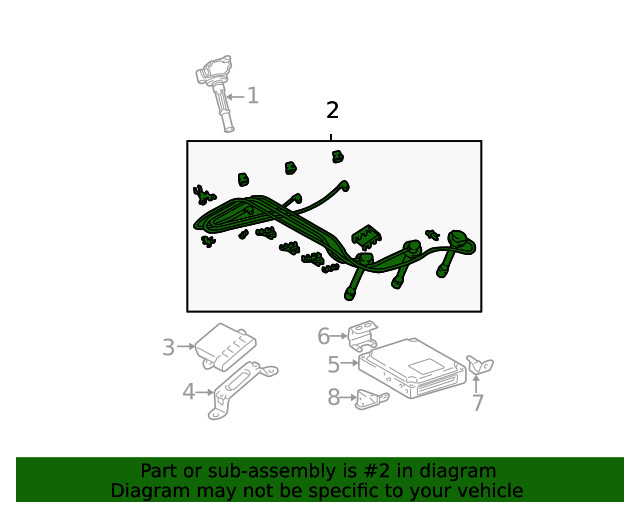 1
2
3
4
6
5
8
7

Part or sub-assembly is #2 in diagram
Diagram may not be specific to your vehicle