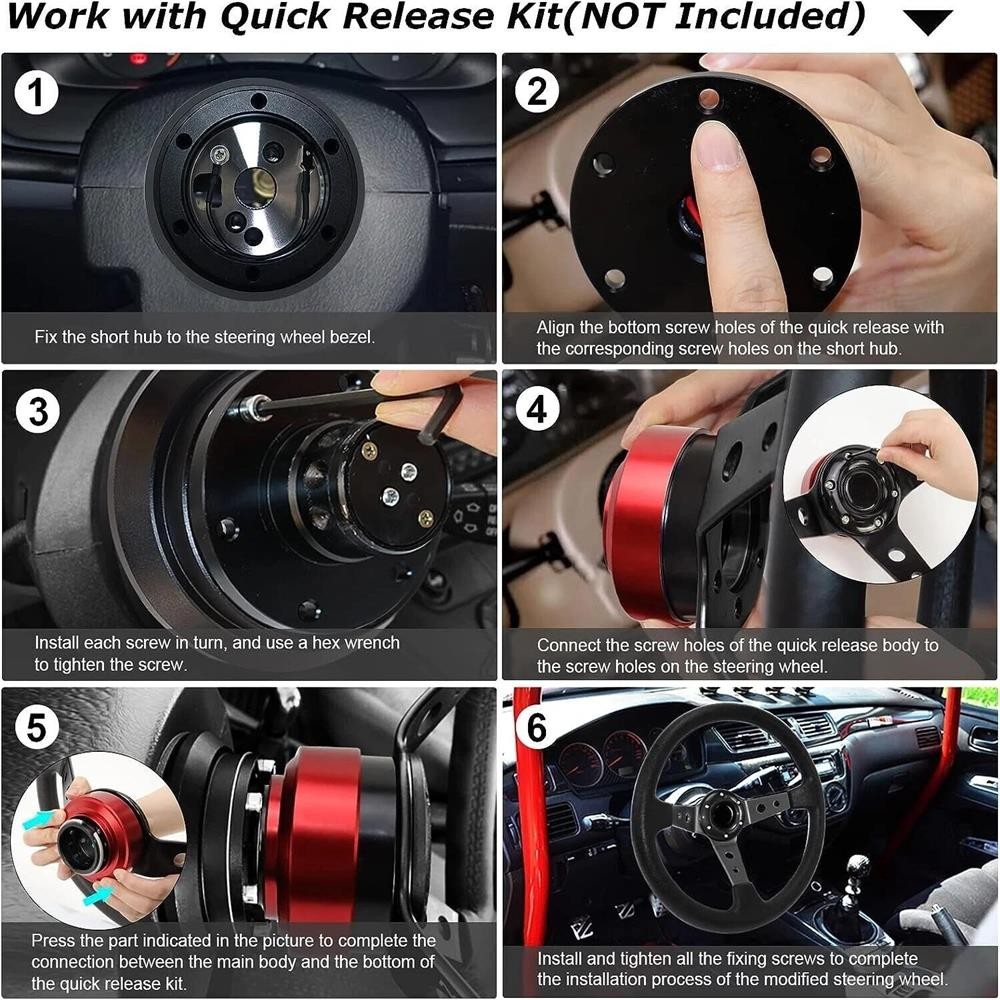 Work with Quick Release Kit(NOT Included)

1
Fix the short hub to the steering wheel bezel.

2
Align the bottom screw holes of the quick release with the corresponding screw holes on the short hub.

3
Install each screw in turn, and use a hex wrench to tighten the screw.

4
Connect the screw holes of the quick release body to the screw holes on the steering wheel.

5
Press the part indicated in the picture to complete the connection between the main body and the bottom of the quick release kit.

6
Install and tighten all the fixing screws to complete the installation process of the modified steering wheel.