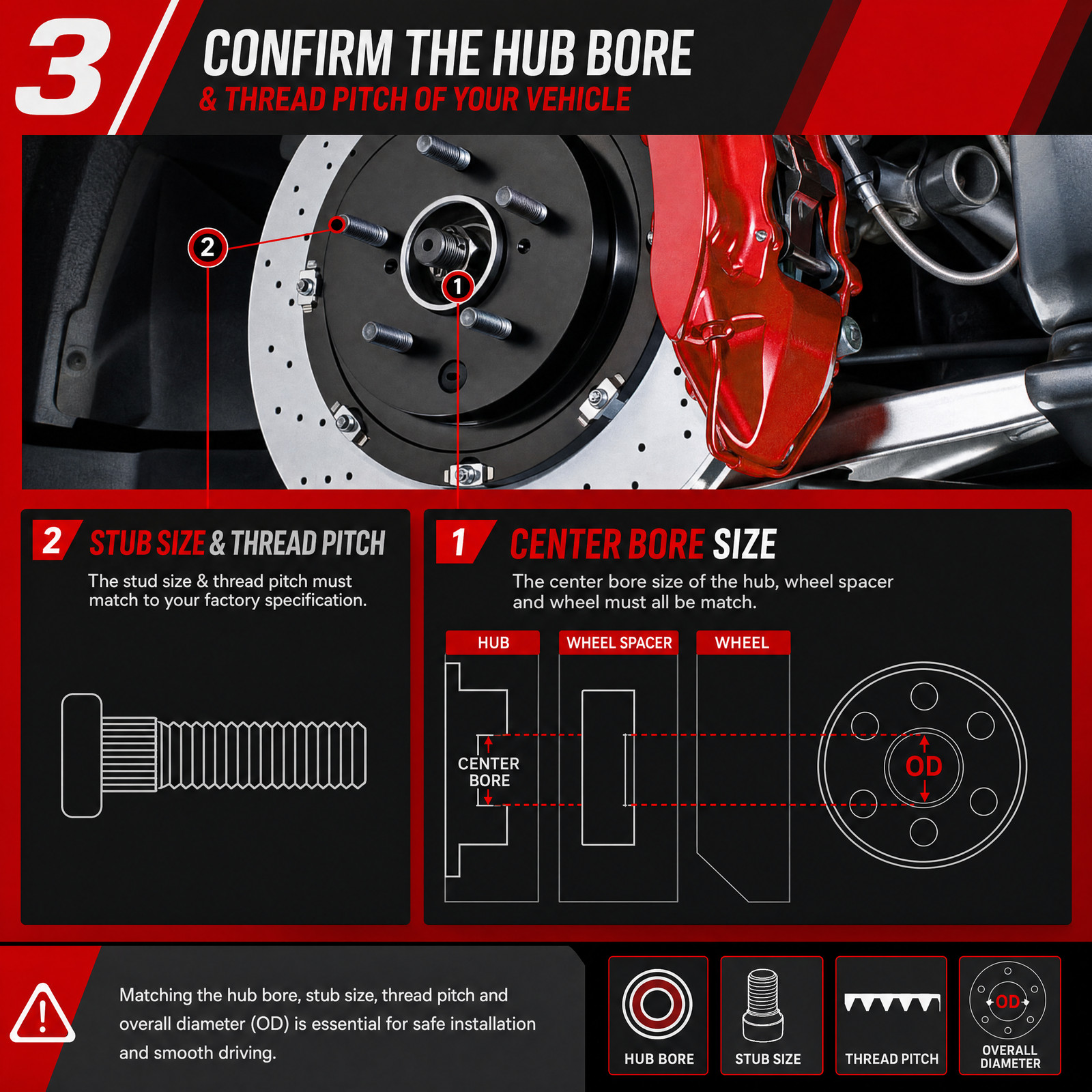 3

CONFIRM THE HUB BORE
& THREAD PITCH OF YOUR VEHICLE

2

1

2 STUB SIZE & THREAD PITCH

The stud size & thread pitch must match to your factory specification.

1 CENTER BORE SIZE

The center bore size of the hub, wheel spacer and wheel must all be match.

HUB

WHEEL SPACER

WHEEL

CENTER BORE

OD

Matching the hub bore, stub size, thread pitch and overall diameter (OD) is essential for safe installation and smooth driving.

HUB BORE

STUB SIZE

THREAD PITCH

OD

OVERALL DIAMETER