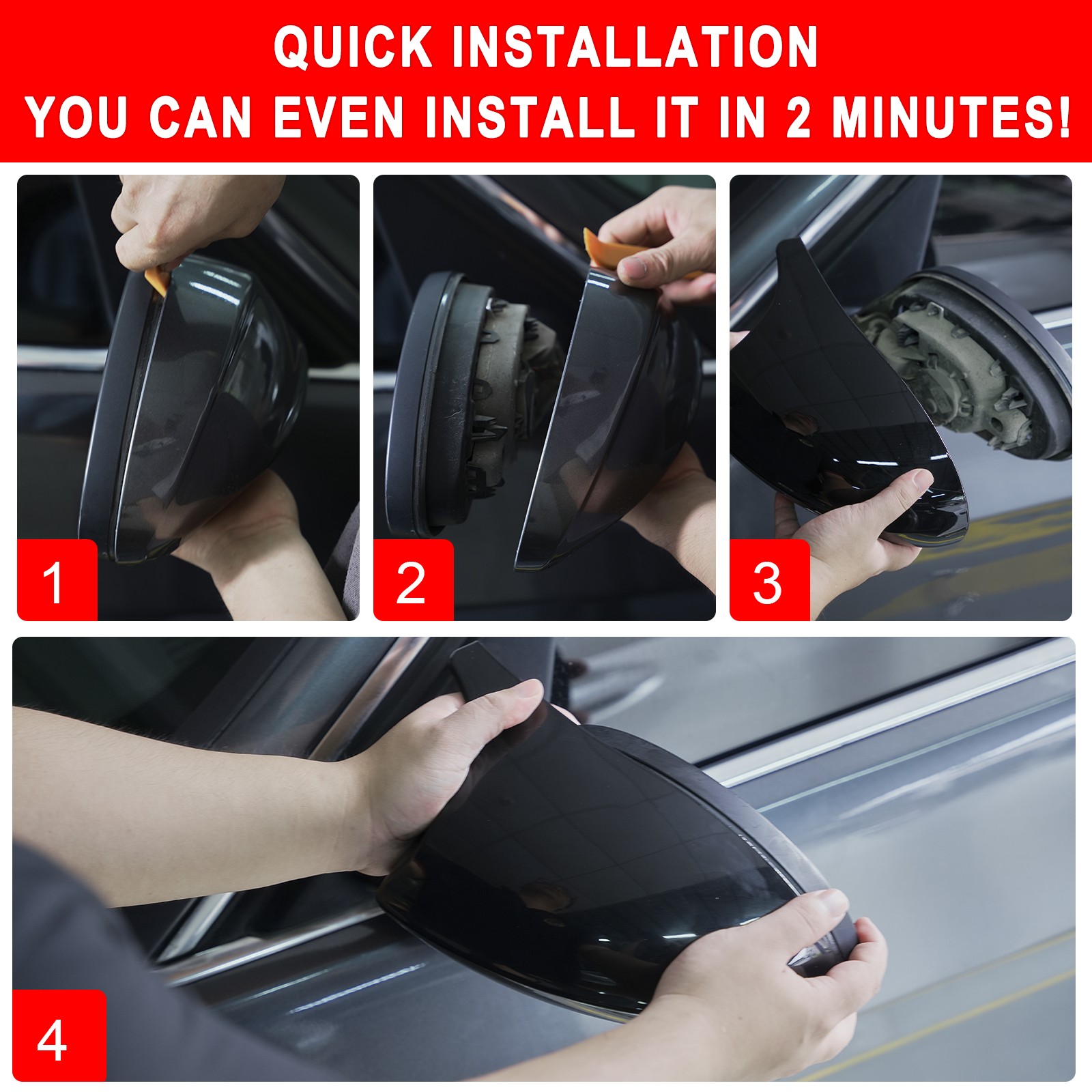 QUICK INSTALLATION
YOU CAN EVEN INSTALL IT IN 2 MINUTES!

1

2

3

4