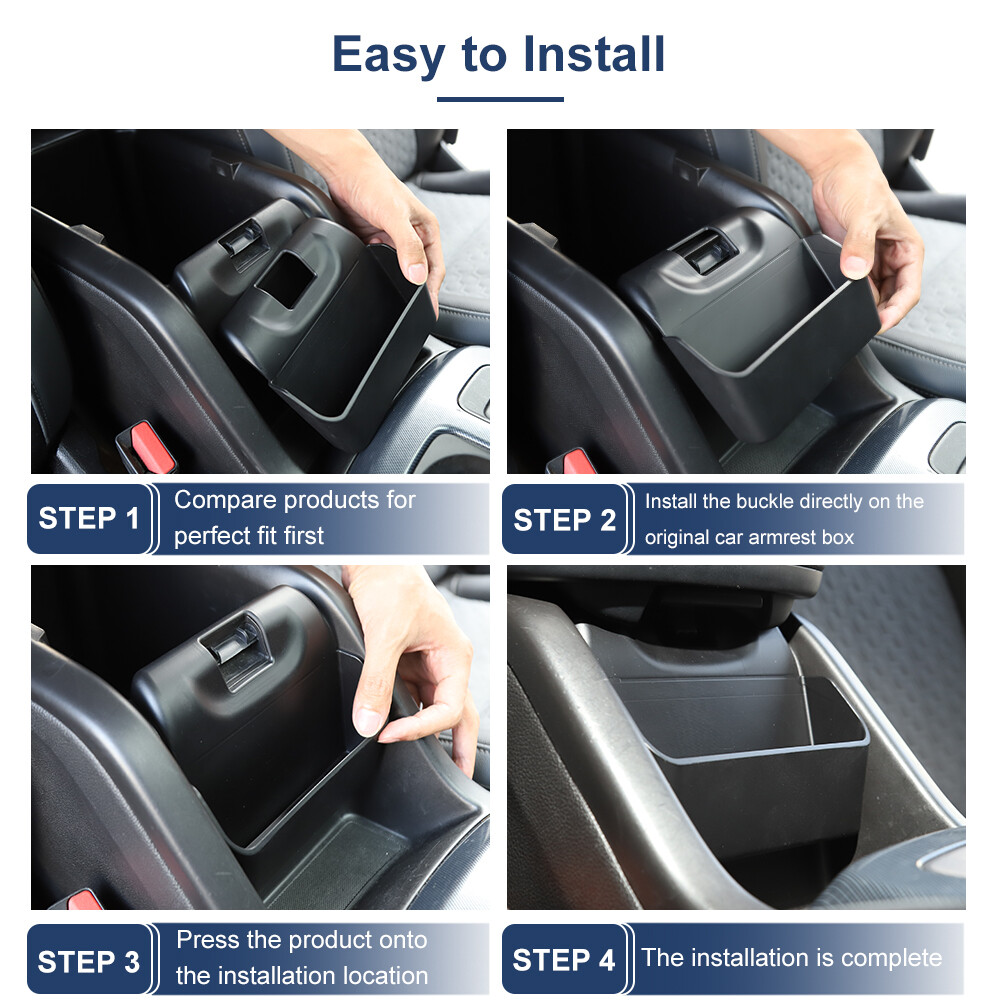 Easy to Install

STEP 1 Compare products for perfect fit first

STEP 2 Install the buckle directly on the original car armrest box

STEP 3 Press the product onto the installation location

STEP 4 The installation is complete