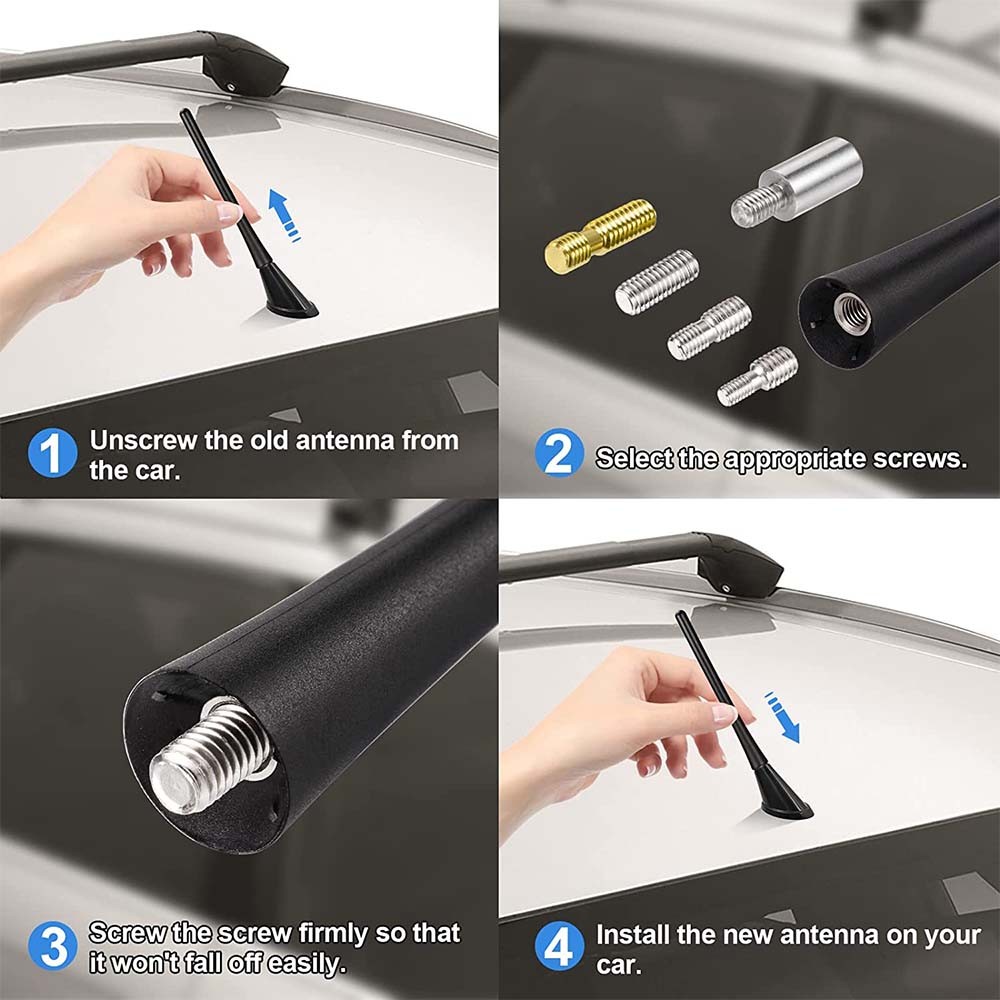 1 Unscrew the old antenna from the car.

2 Select the appropriate screws.

3 Screw the screw firmly so that it won't fall off easily.

4 Install the new antenna on your car.