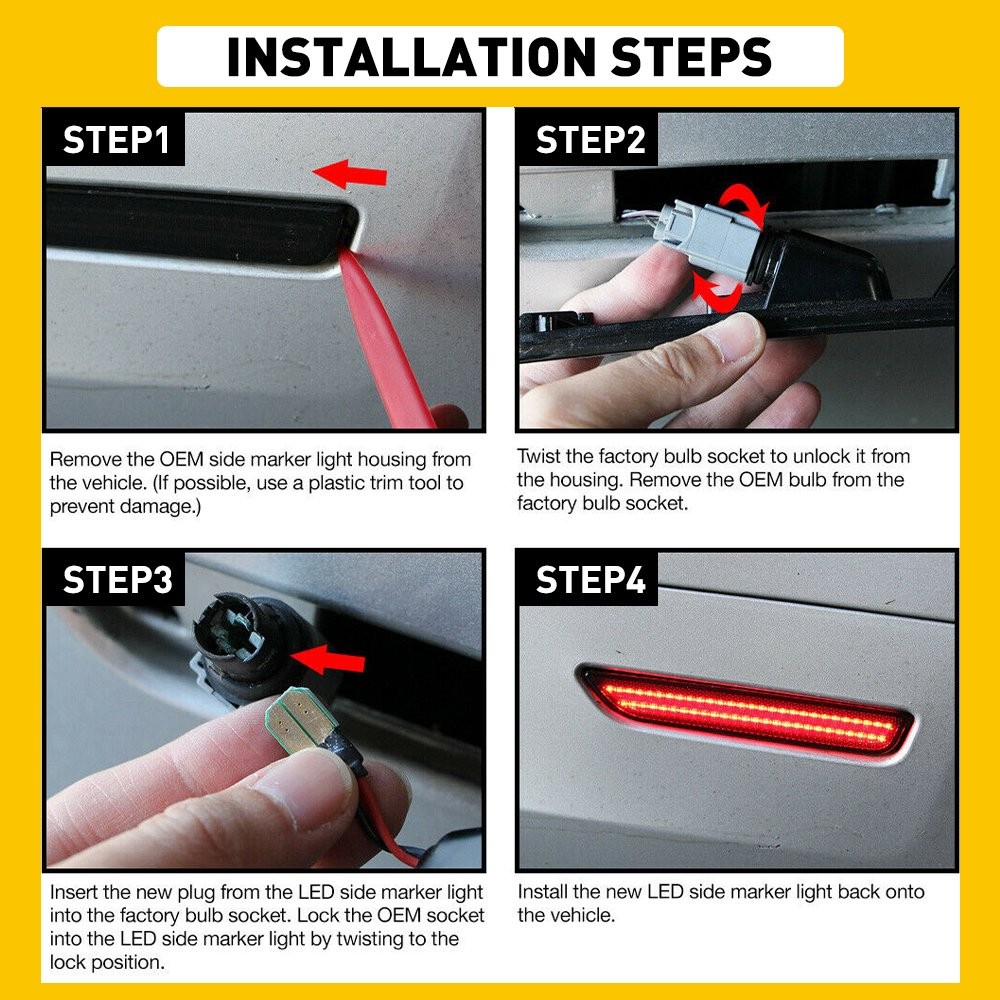 INSTALLATION STEPS

STEP1

Remove the OEM side marker light housing from the vehicle. (If possible, use a plastic trim tool to prevent damage.)

STEP2

Twist the factory bulb socket to unlock it from the housing. Remove the OEM bulb from the factory bulb socket.

STEP3

Insert the new plug from the LED side marker light into the factory bulb socket. Lock the OEM socket into the LED side marker light by twisting to the lock position.

STEP4

Install the new LED side marker light back onto the vehicle.