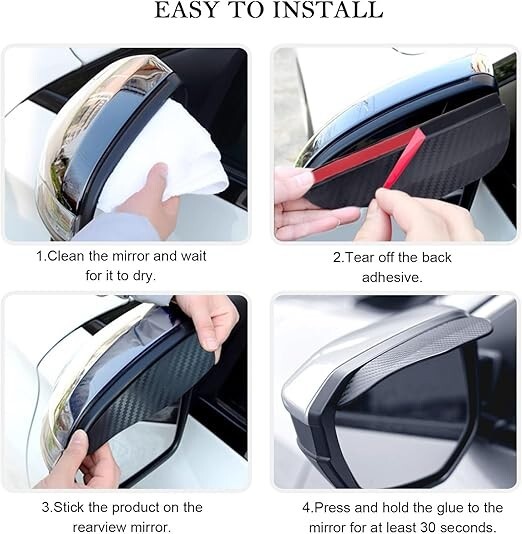 EASY TO INSTALL

1.Clean the mirror and wait for it to dry.

2.Tear off the back adhesive.

3.Stick the product on the rearview mirror.

4.Press and hold the glue to the mirror for at least 30 seconds.