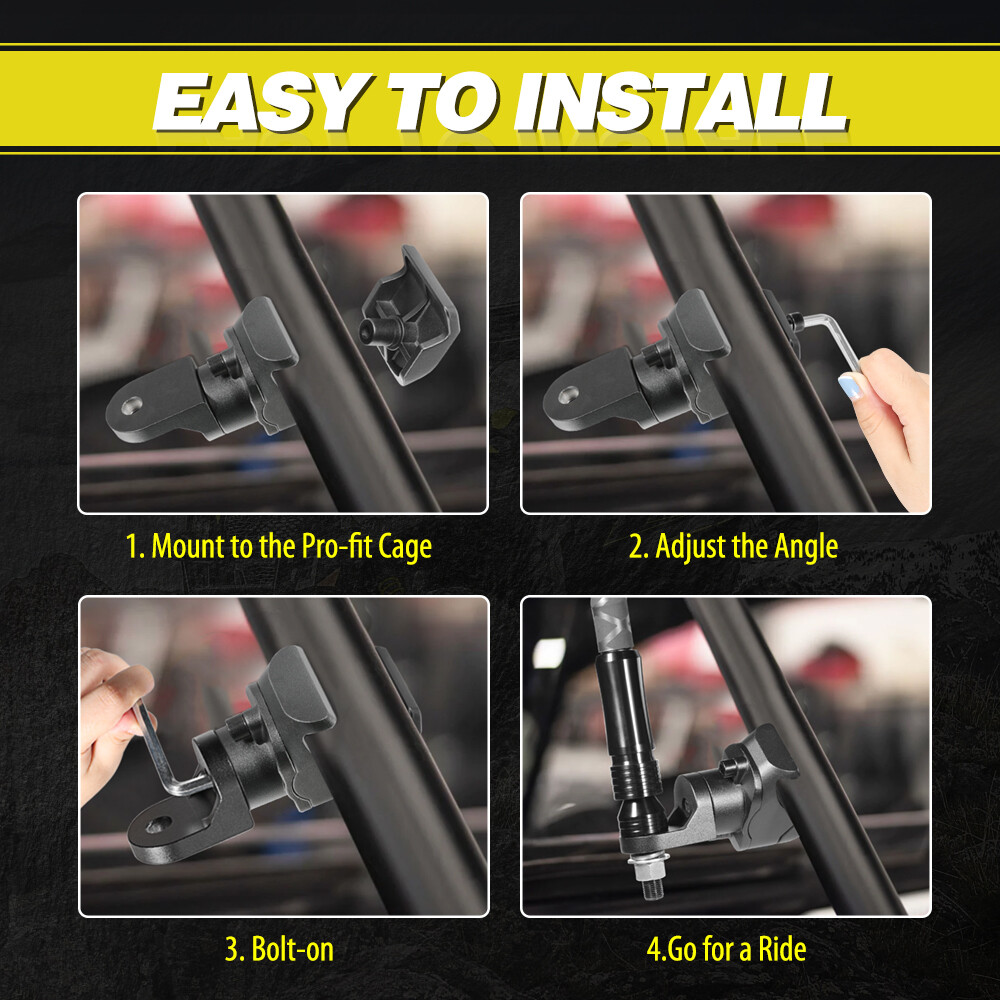 EASY TO INSTALL

1. Mount to the Pro-fit Cage

2. Adjust the Angle

3. Bolt-on

4.Go for a Ride