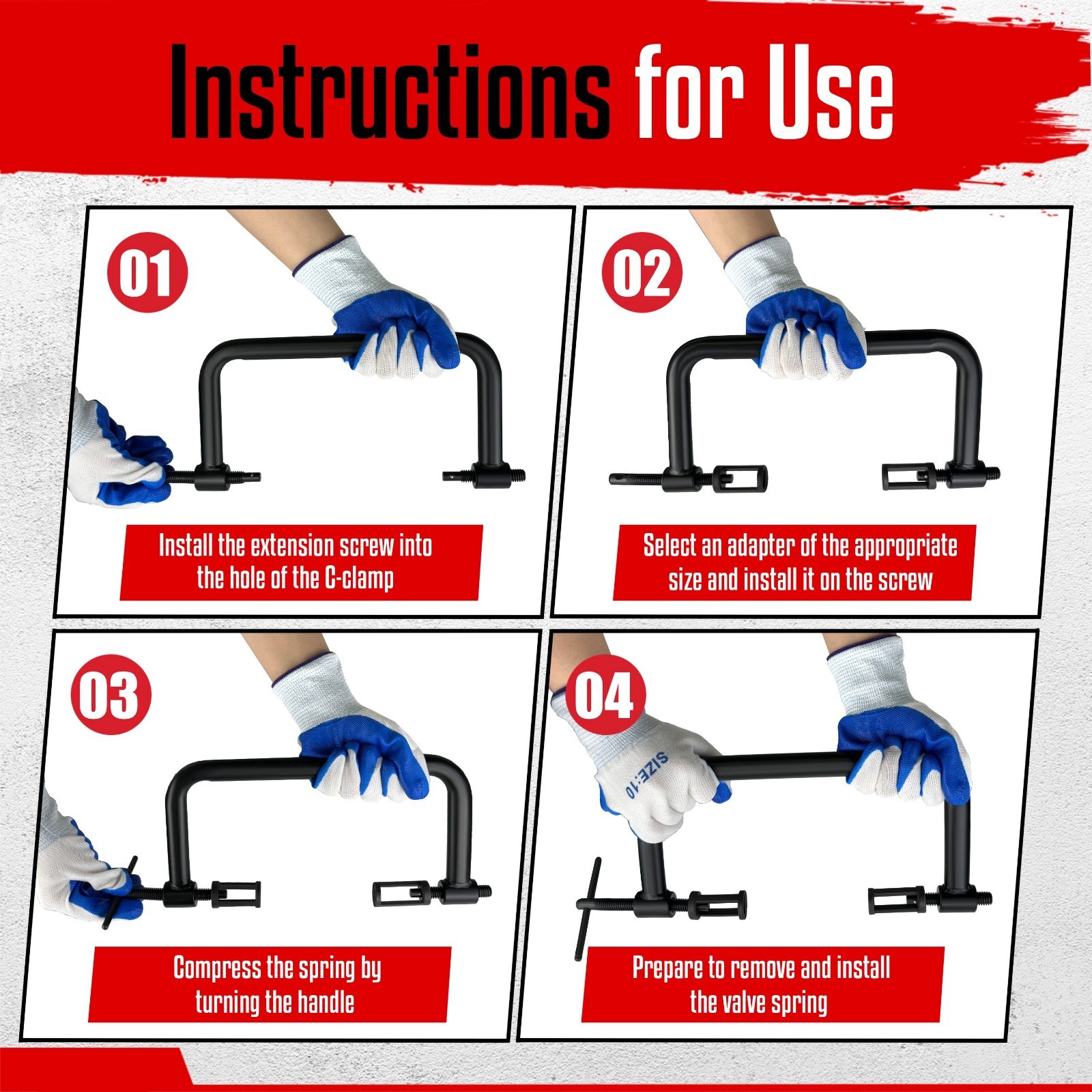 Instructions for Use

01

Install the extension screw into the hole of the C-clamp

02

Select an adapter of the appropriate size and install it on the screw

03

Compress the spring by turning the handle

04

SIZE:10

Prepare to remove and install the valve spring