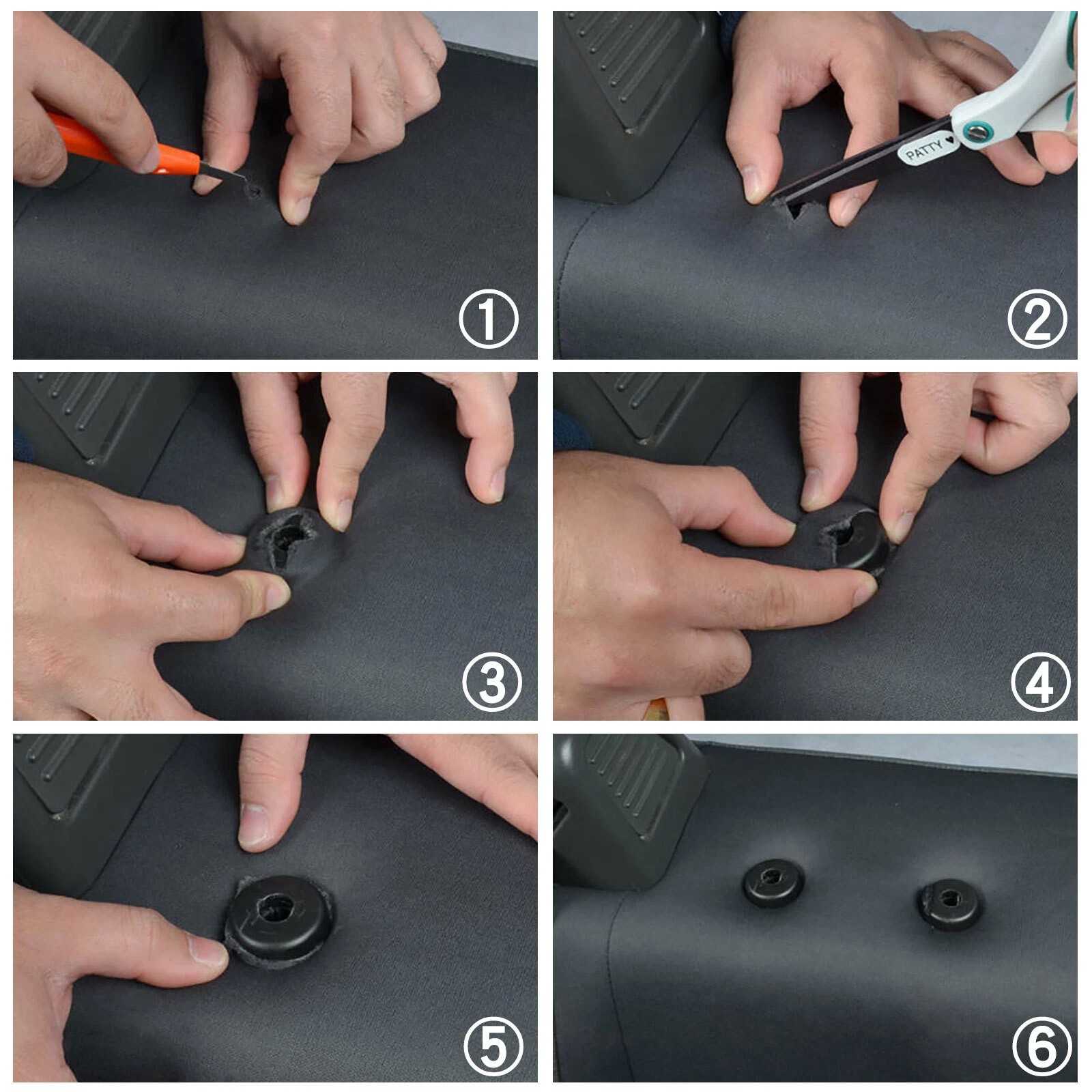 ①

PATTY ♥

②

③

④

⑤

⑥