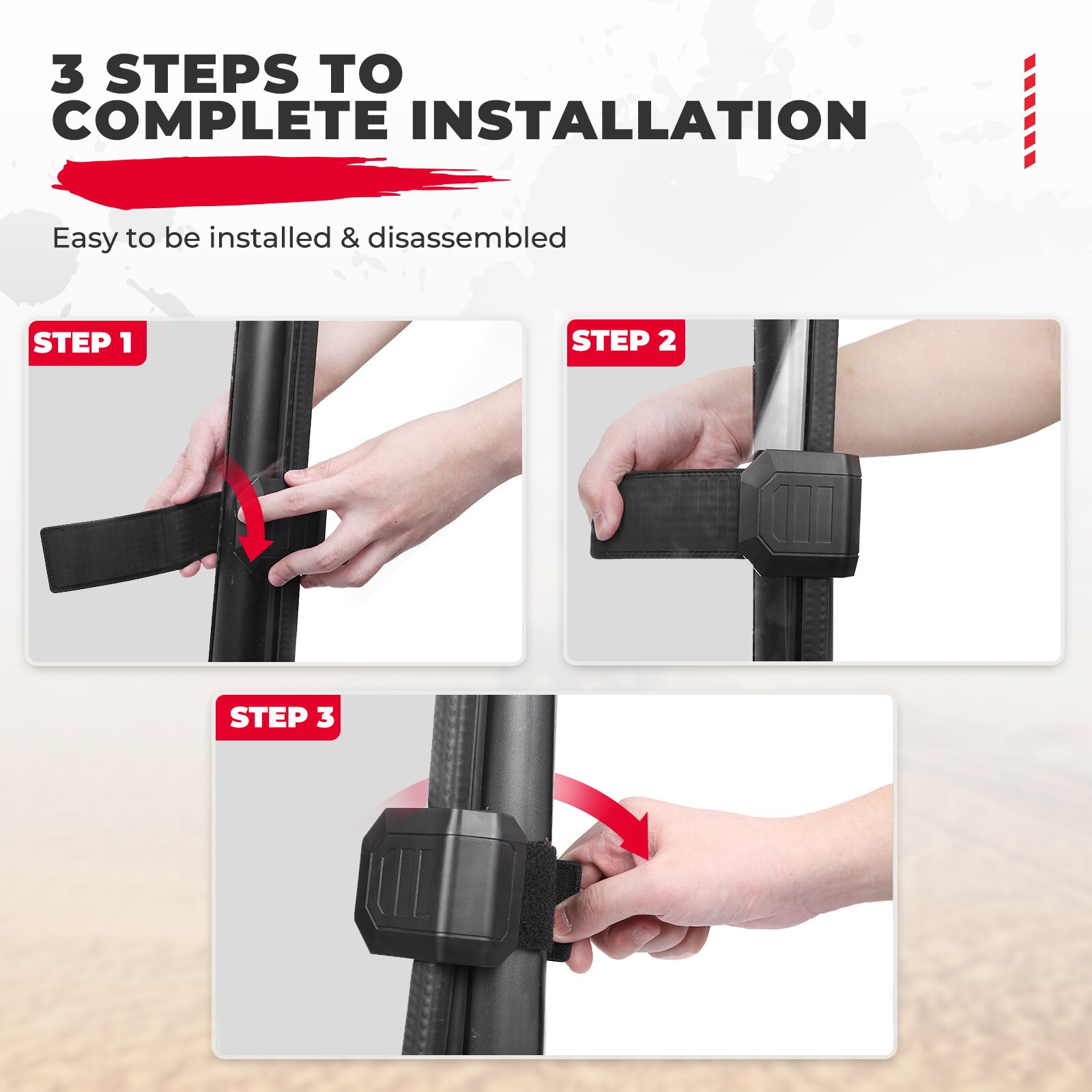 3 STEPS TO
COMPLETE INSTALLATION

Easy to be installed & disassembled

STEP 1

STEP 2

STEP 3