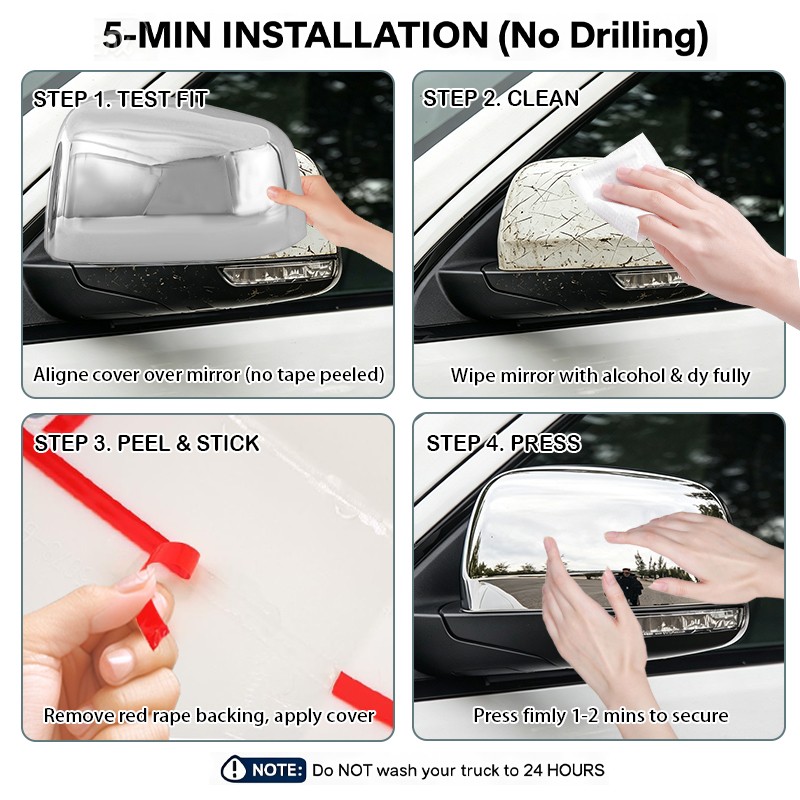 5-MIN INSTALLATION (No Drilling)

STEP 1. TEST FIT

Aligne cover over mirror (no tape peeled)

STEP 2. CLEAN

Wipe mirror with alcohol & dy fully

STEP 3. PEEL & STICK

Remove red rape backing, apply cover

STEP 4. PRESS

Press fimly 1-2 mins to secure

NOTE: Do NOT wash your truck to 24 HOURS