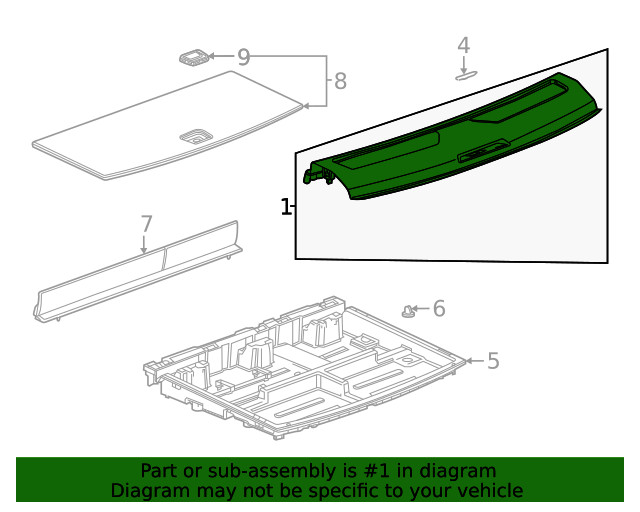 9
8
4
1
7
6
5
Part or sub-assembly is #1 in diagram
Diagram may not be specific to your vehicle