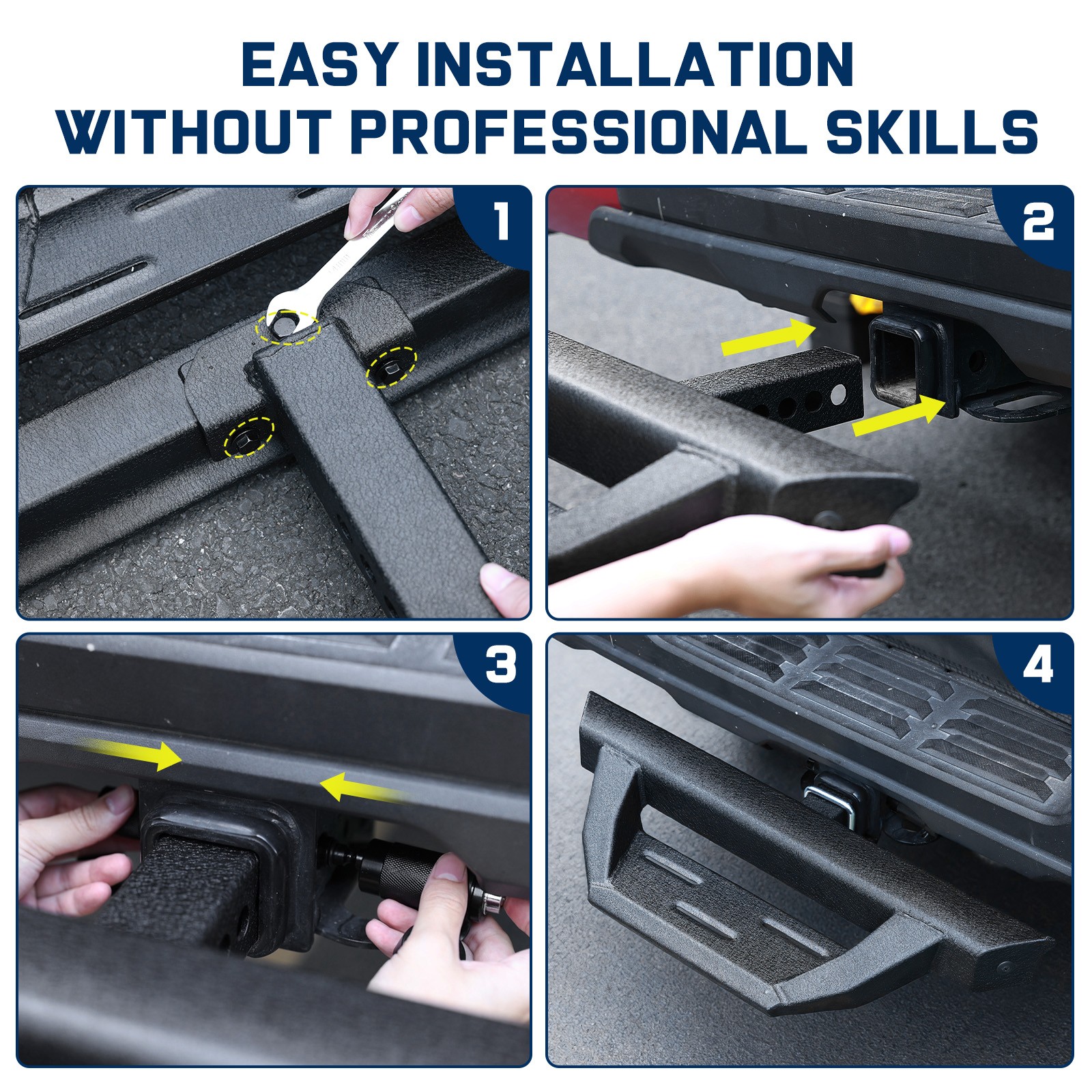 EASY INSTALLATION
WITHOUT PROFESSIONAL SKILLS

1

2

3

4