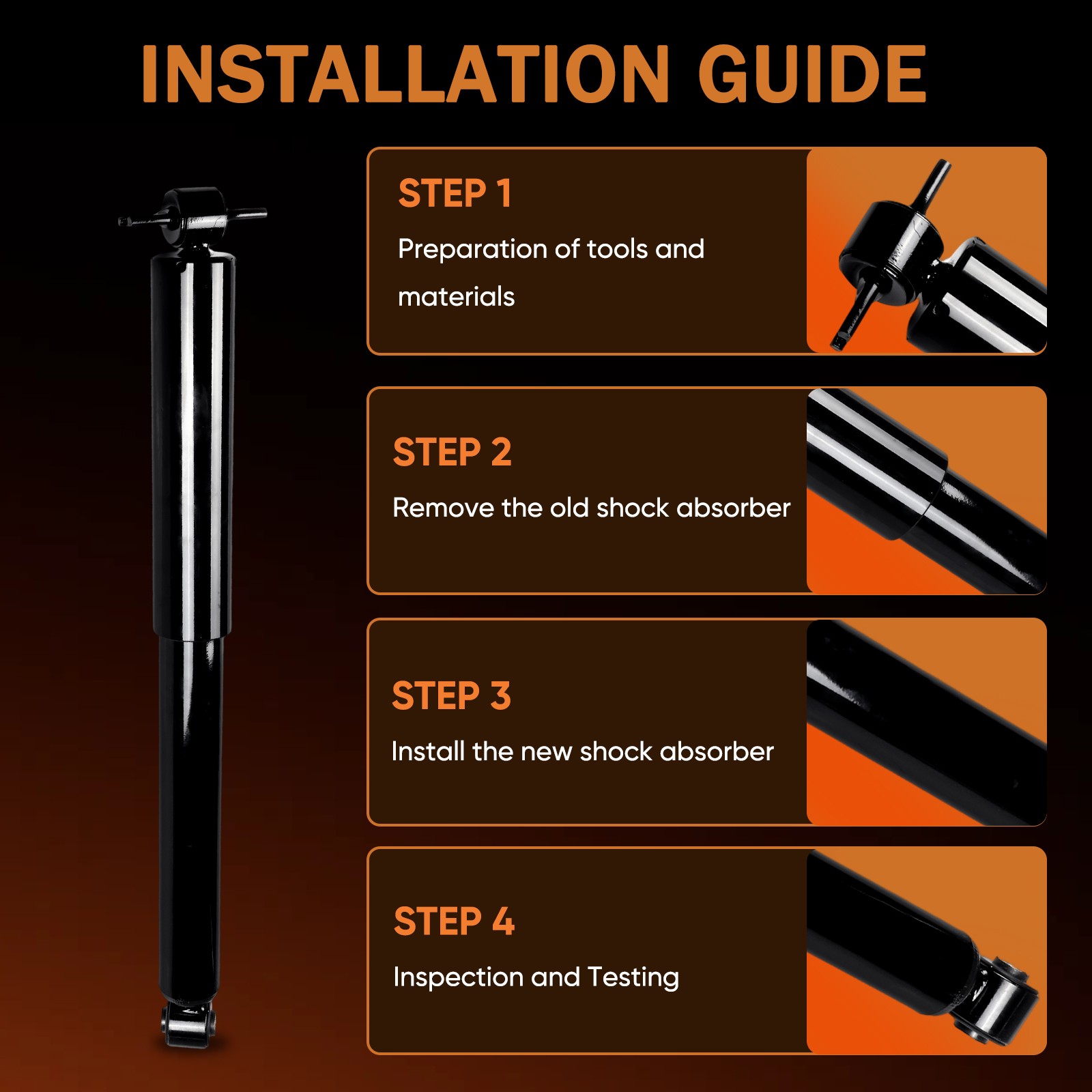 INSTALLATION GUIDE

STEP 1

Preparation of tools and materials

STEP 2

Remove the old shock absorber

STEP 3

Install the new shock absorber

STEP 4

Inspection and Testing