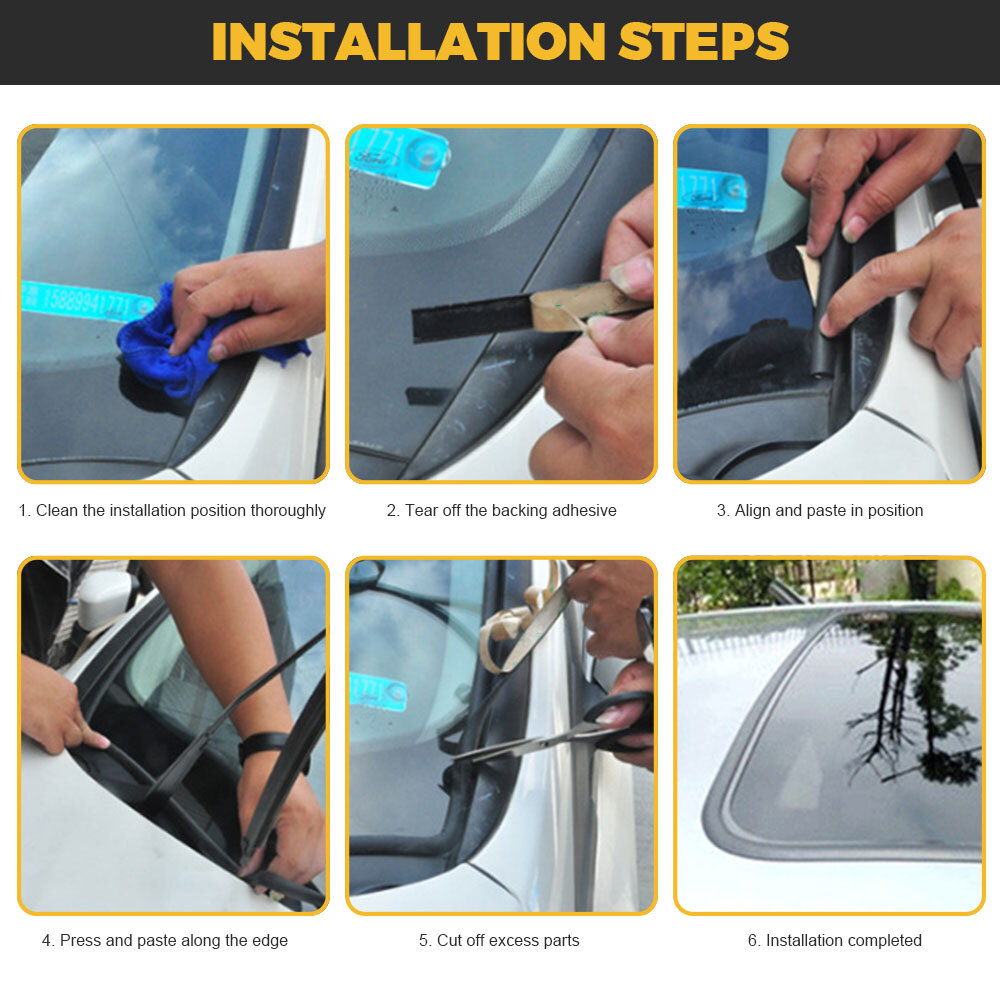 INSTALLATION STEPS

15889941771

1. Clean the installation position thoroughly

2. Tear off the backing adhesive

3. Align and paste in position

4. Press and paste along the edge

5. Cut off excess parts

6. Installation completed