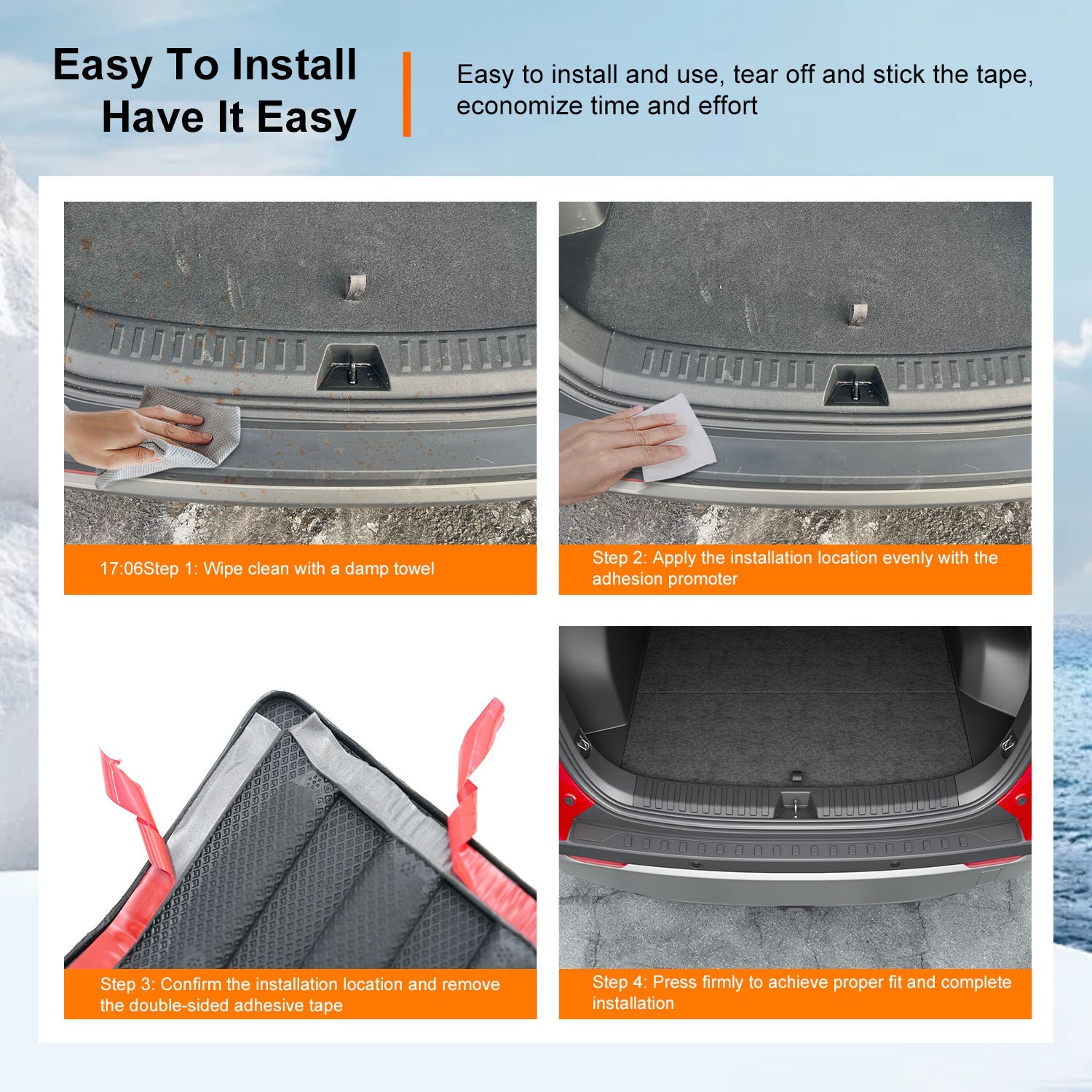 Easy To Install
Have It Easy

Easy to install and use, tear off and stick the tape, economize time and effort

17:06Step 1: Wipe clean with a damp towel

Step 2: Apply the installation location evenly with the adhesion promoter

Step 3: Confirm the installation location and remove the double-sided adhesive tape

Step 4: Press firmly to achieve proper fit and complete installation