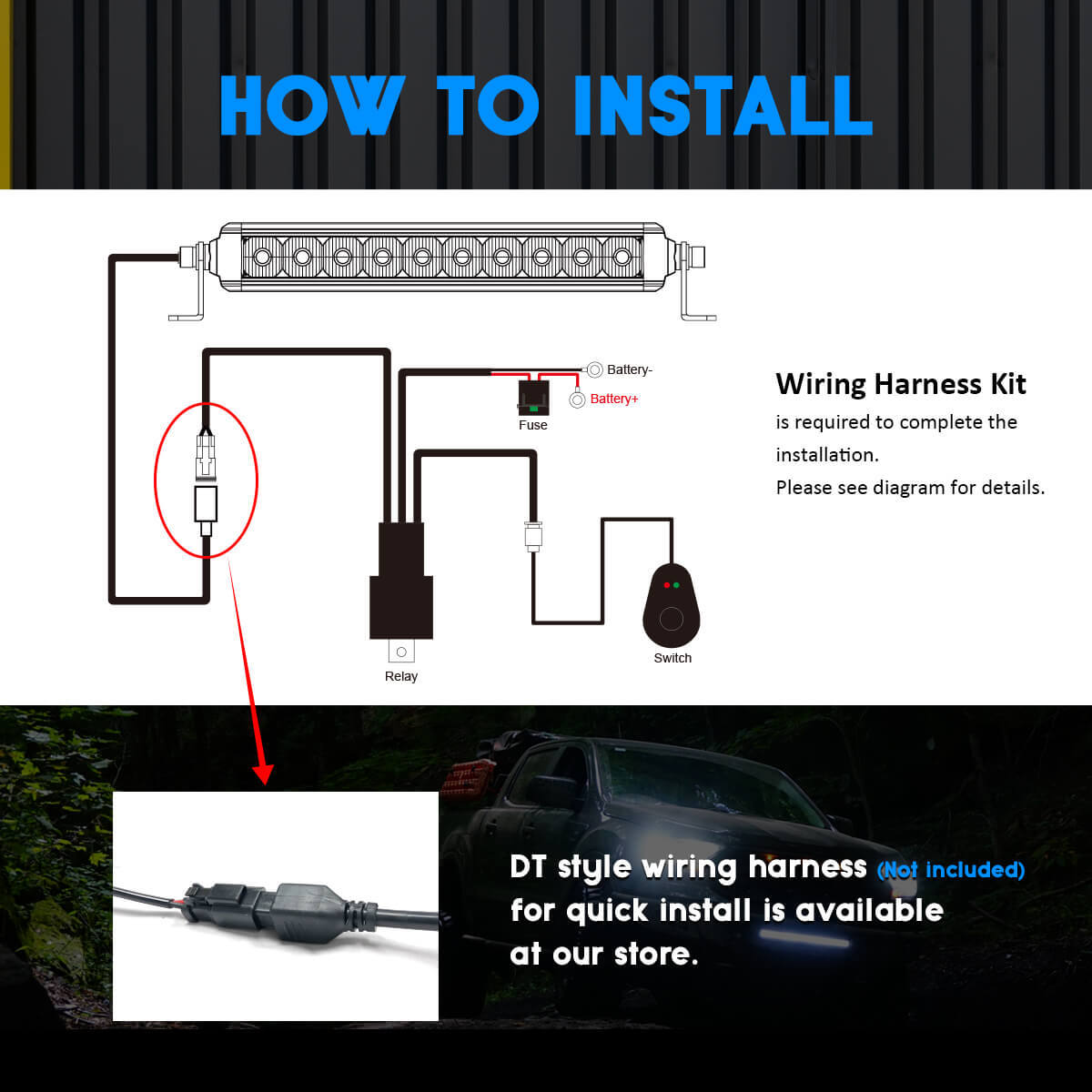 HOW TO INSTALL

Battery-

Battery+

Fuse

Relay

Switch

Wiring Harness Kit

is required to complete the installation.

Please see diagram for details.

DT style wiring harness (Not included) for quick install is available at our store.