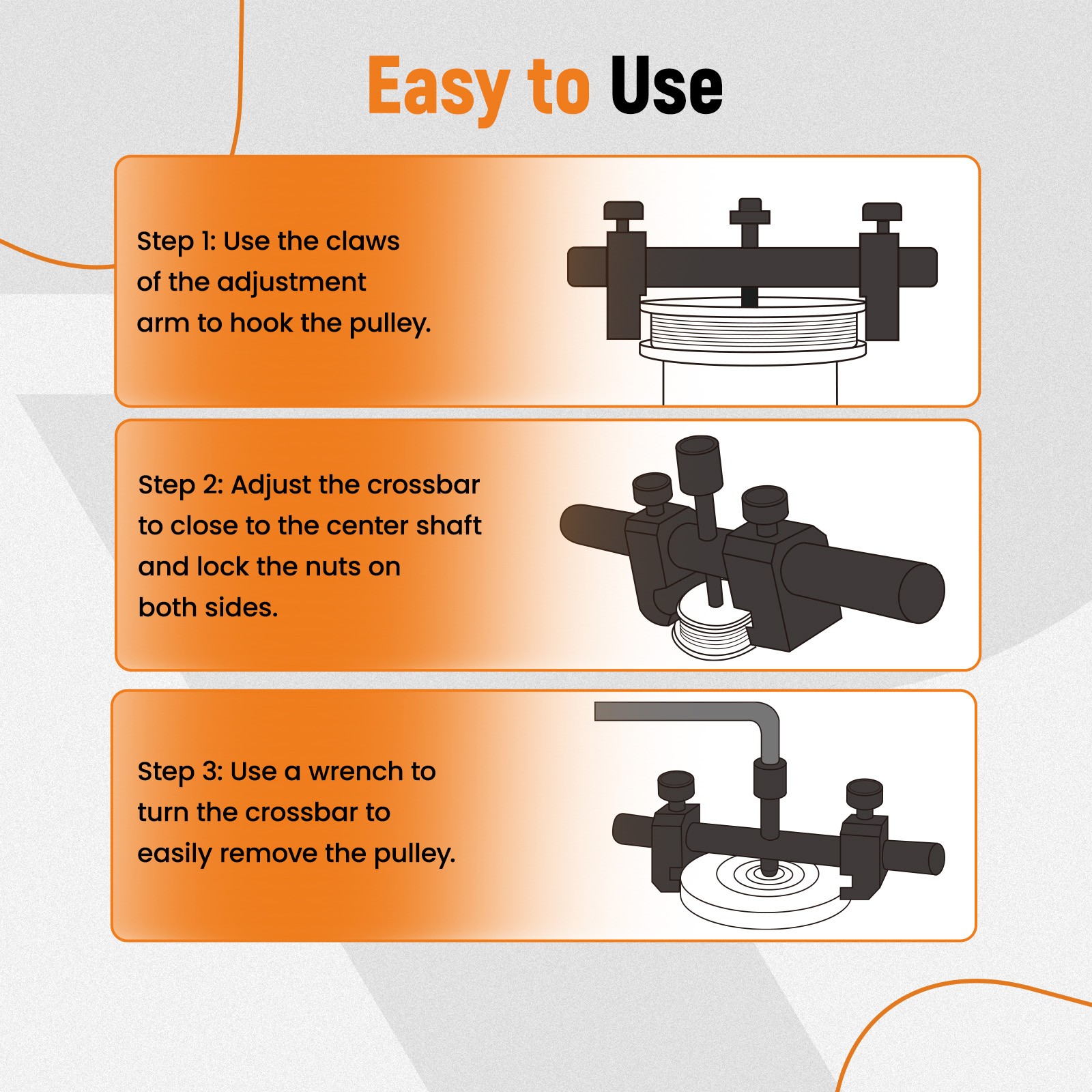 Easy to Use

Step 1: Use the claws of the adjustment arm to hook the pulley.

Step 2: Adjust the crossbar to close to the center shaft and lock the nuts on both sides.

Step 3: Use a wrench to turn the crossbar to easily remove the pulley.