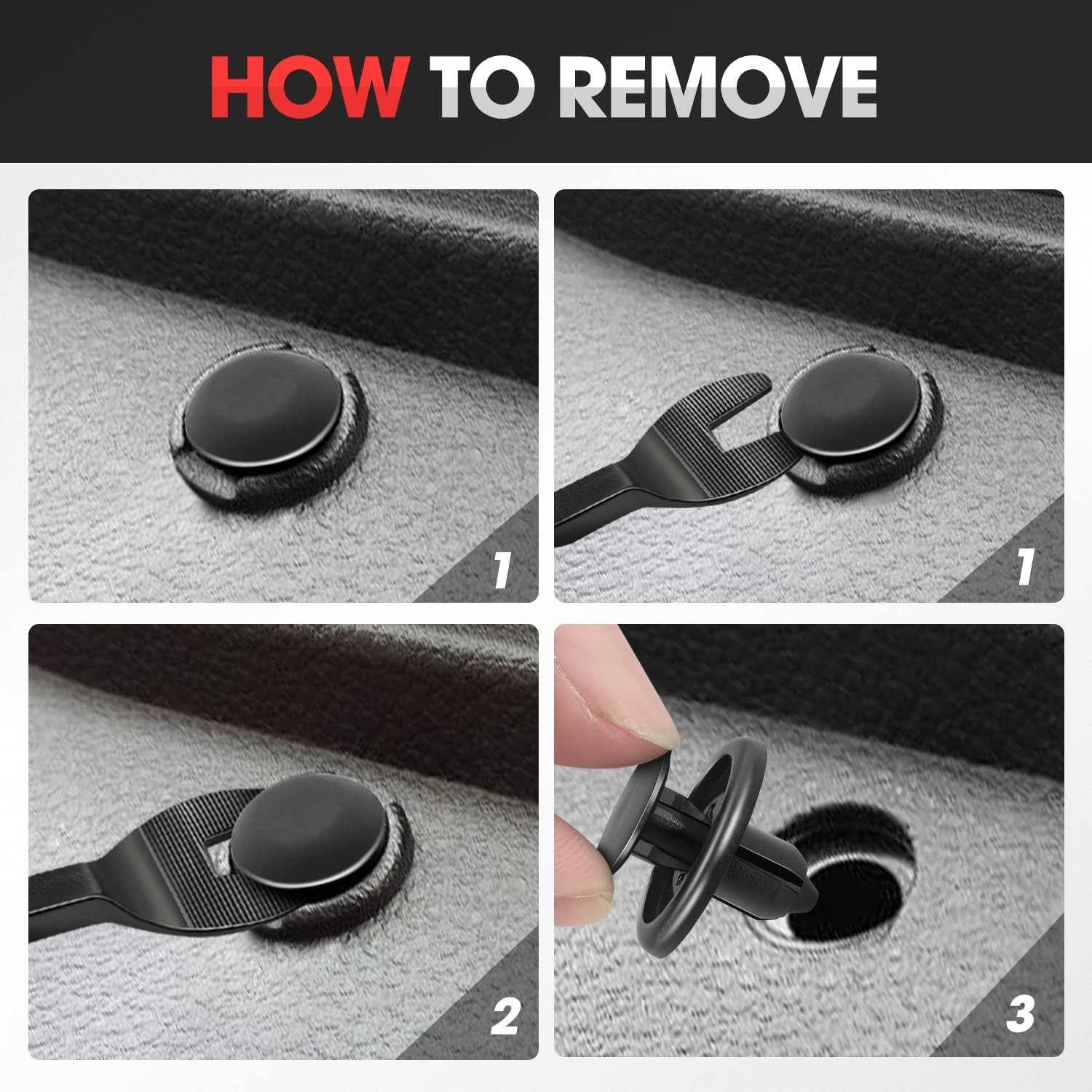 HOW TO REMOVE

1

1

2

3