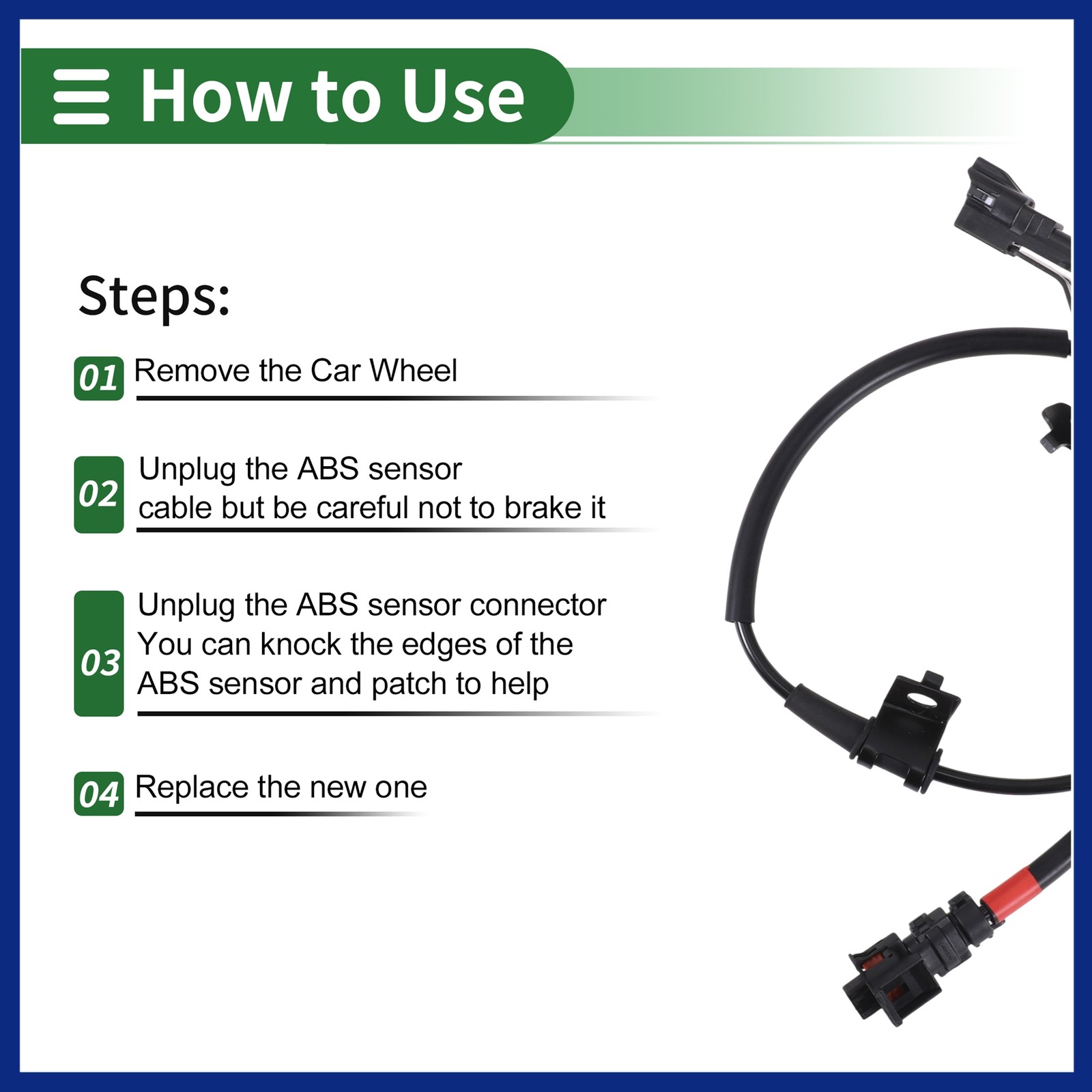 How to Use

Steps:

01 Remove the Car Wheel

02 Unplug the ABS sensor cable but be careful not to brake it

03 Unplug the ABS sensor connector
You can knock the edges of the ABS sensor and patch to help

04 Replace the new one