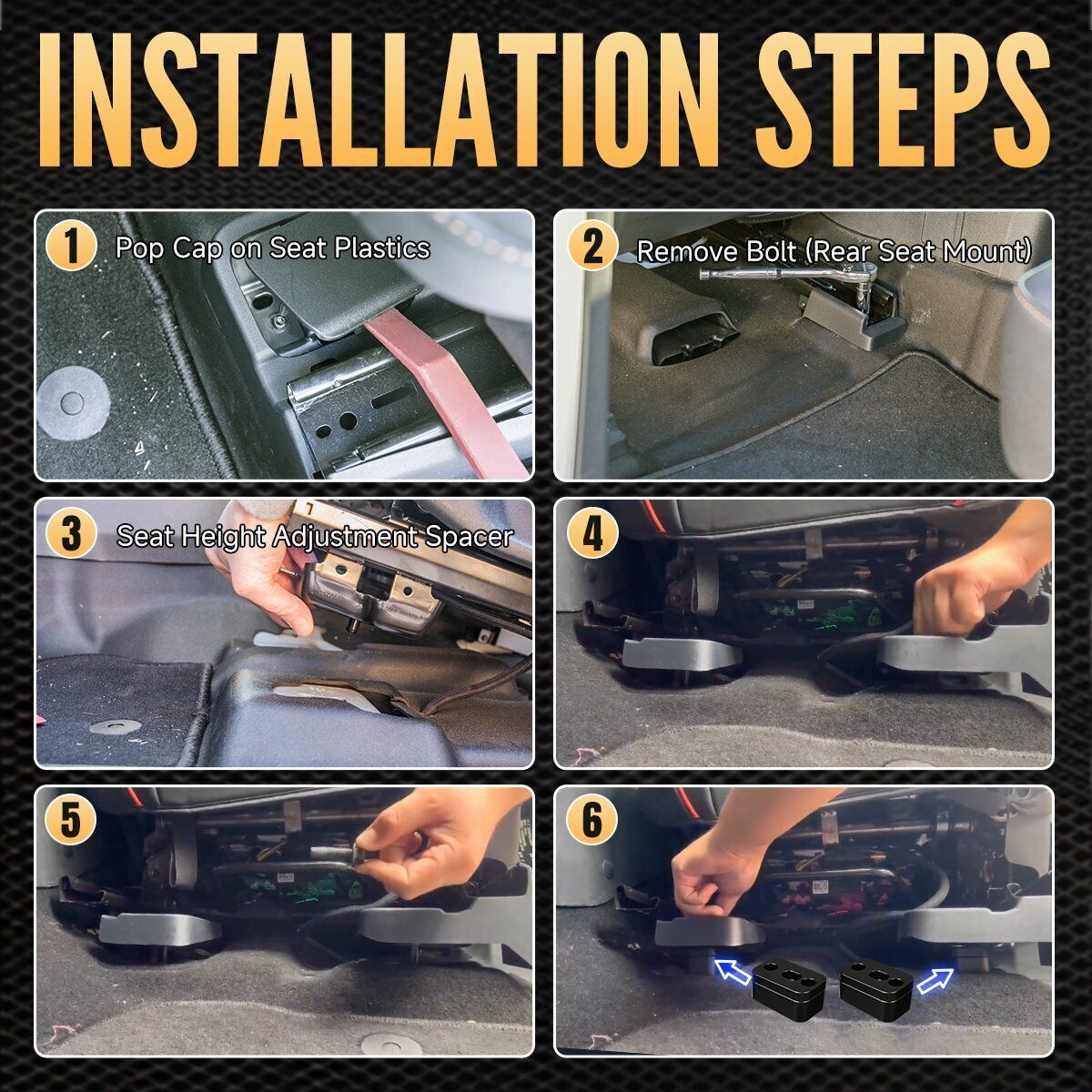 INSTALLATION STEPS

1 Pop Cap on Seat Plastics

2 Remove Bolt (Rear Seat Mount)

3 Seat Height Adjustment Spacer

4

5

6