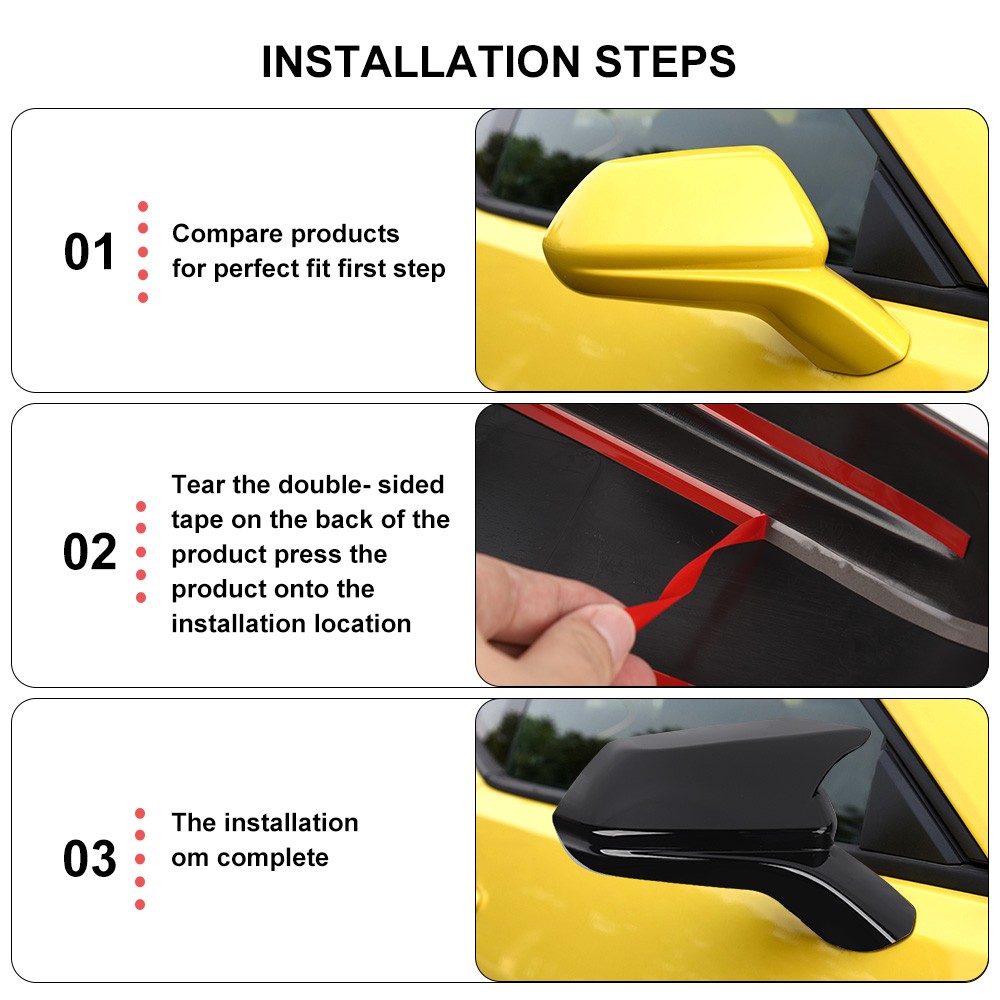 INSTALLATION STEPS

01 Compare products for perfect fit first step

02 Tear the double- sided tape on the back of the product press the product onto the installation location

03 The installation om complete