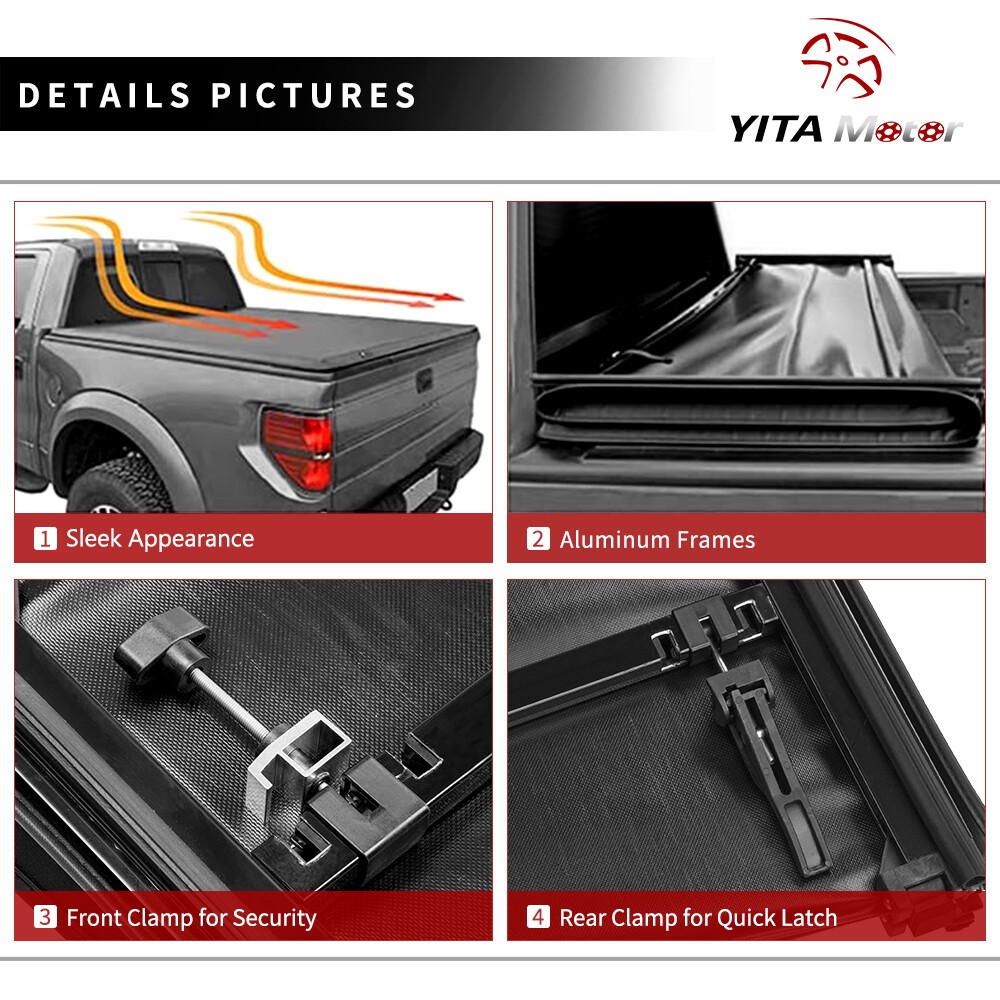 DETAILS PICTURES

YITA Motor

1 Sleek Appearance

2 Aluminum Frames

3 Front Clamp for Security

4 Rear Clamp for Quick Latch