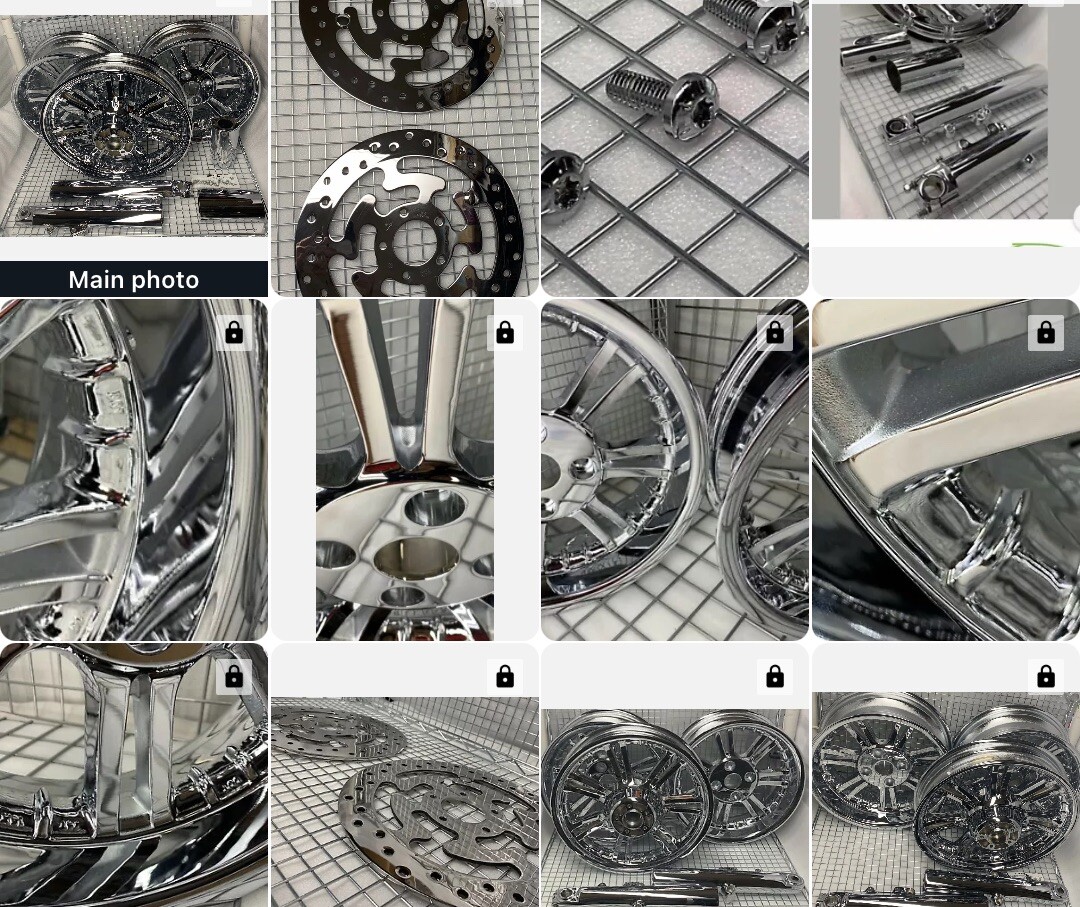 Main photo