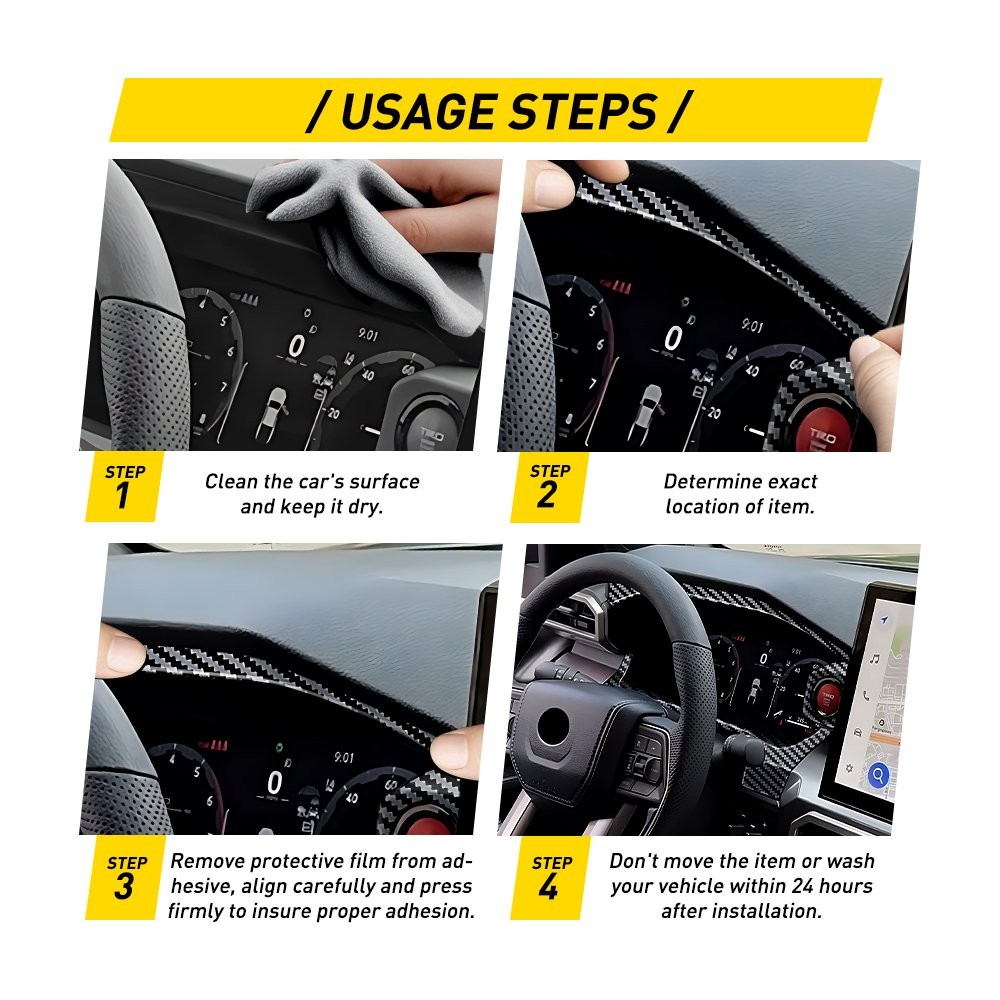 / USAGE STEPS /

STEP 1
Clean the car's surface and keep it dry.

STEP 2
Determine exact location of item.

STEP 3
Remove protective film from adhesive, align carefully and press firmly to insure proper adhesion.

STEP 4
Don't move the item or wash your vehicle within 24 hours after installation.