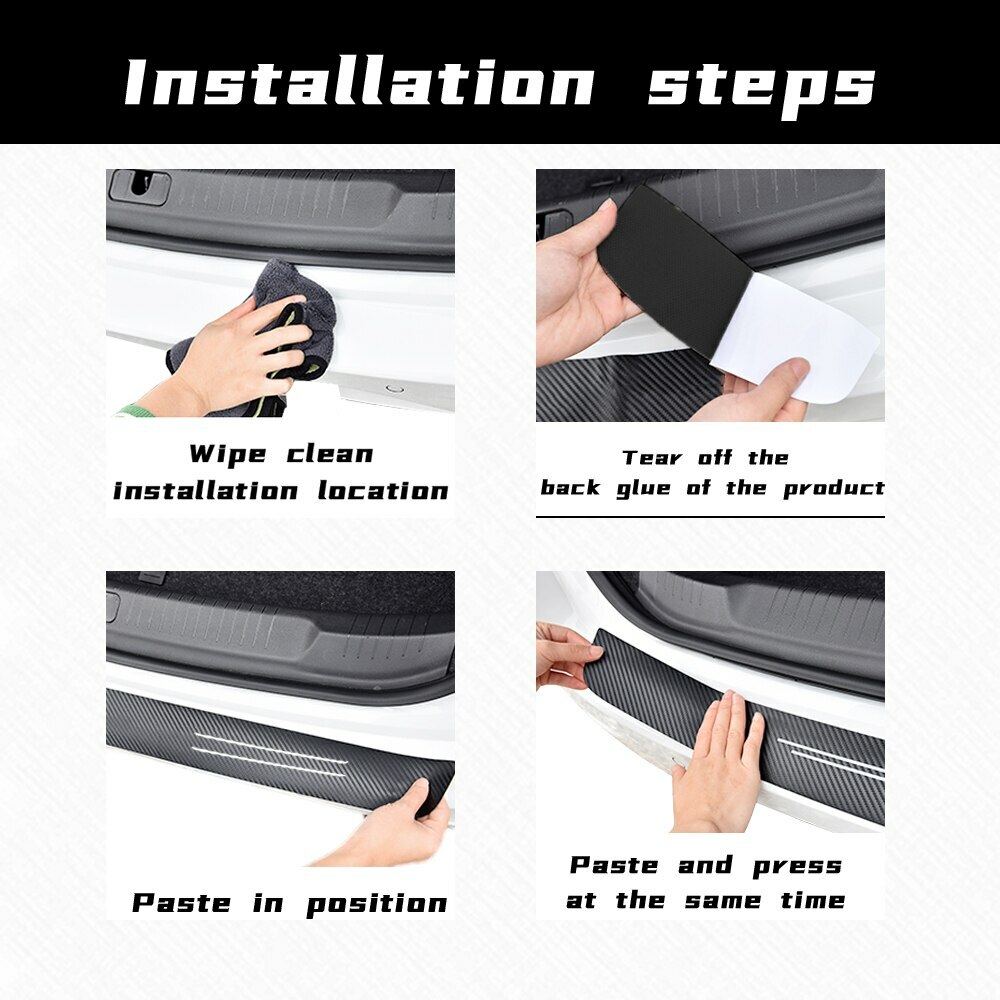 Installation steps

Wipe clean installation location

Tear off the back glue of the product

Paste in position

Paste and press at the same time