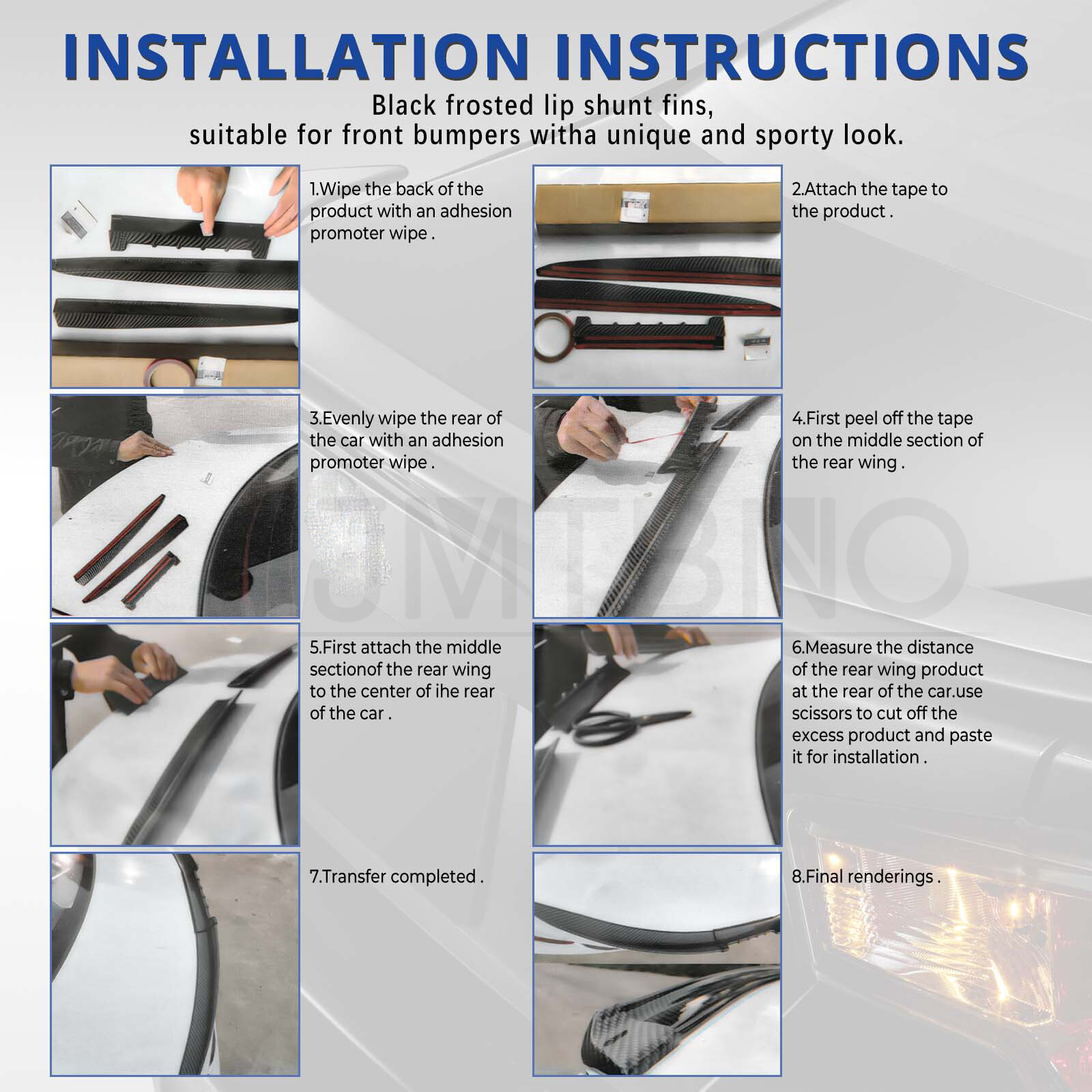 INSTALLATION INSTRUCTIONS

Black frosted lip shunt fins,
suitable for front bumpers witha unique and sporty look.

1.Wipe the back of the product with an adhesion promoter wipe .

2.Attach the tape to the product .

3.Evenly wipe the rear of the car with an adhesion promoter wipe .

4.First peel off the tape on the middle section of the rear wing .

5.First attach the middle sectionof the rear wing to the center of ihe rear of the car .

6.Measure the distance of the rear wing product at the rear of the car.use scissors to cut off the excess product and paste it for installation .

7.Transfer completed .

8.Final renderings .

SMTBNO