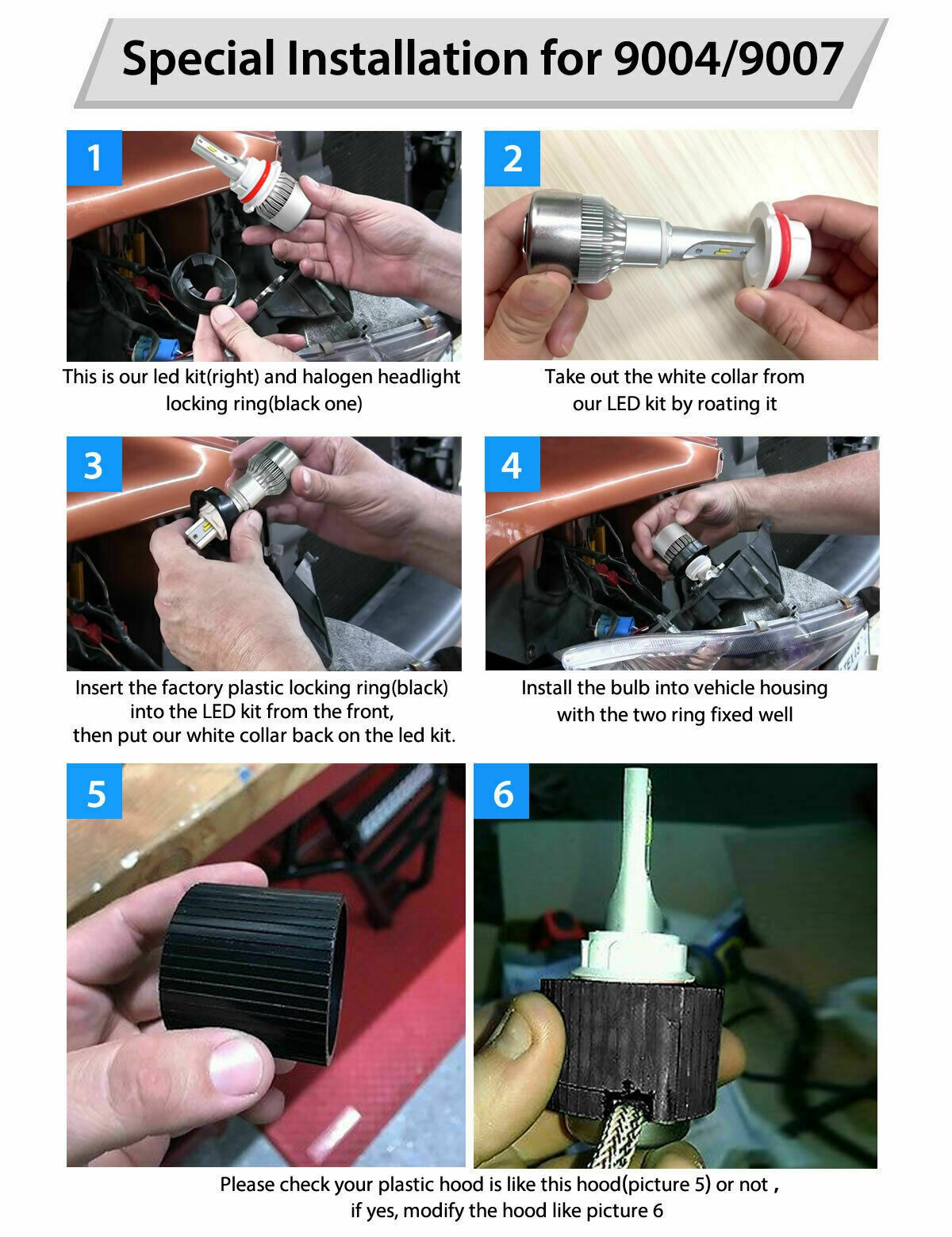 Special Installation for 9004/9007

1

This is our led kit(right) and halogen headlight locking ring(black one)

2

Take out the white collar from our LED kit by roating it

3

Insert the factory plastic locking ring(black) into the LED kit from the front, then put our white collar back on the led kit.

4

Install the bulb into vehicle housing with the two ring fixed well

5

6

Please check your plastic hood is like this hood(picture 5) or not , if yes, modify the hood like picture 6