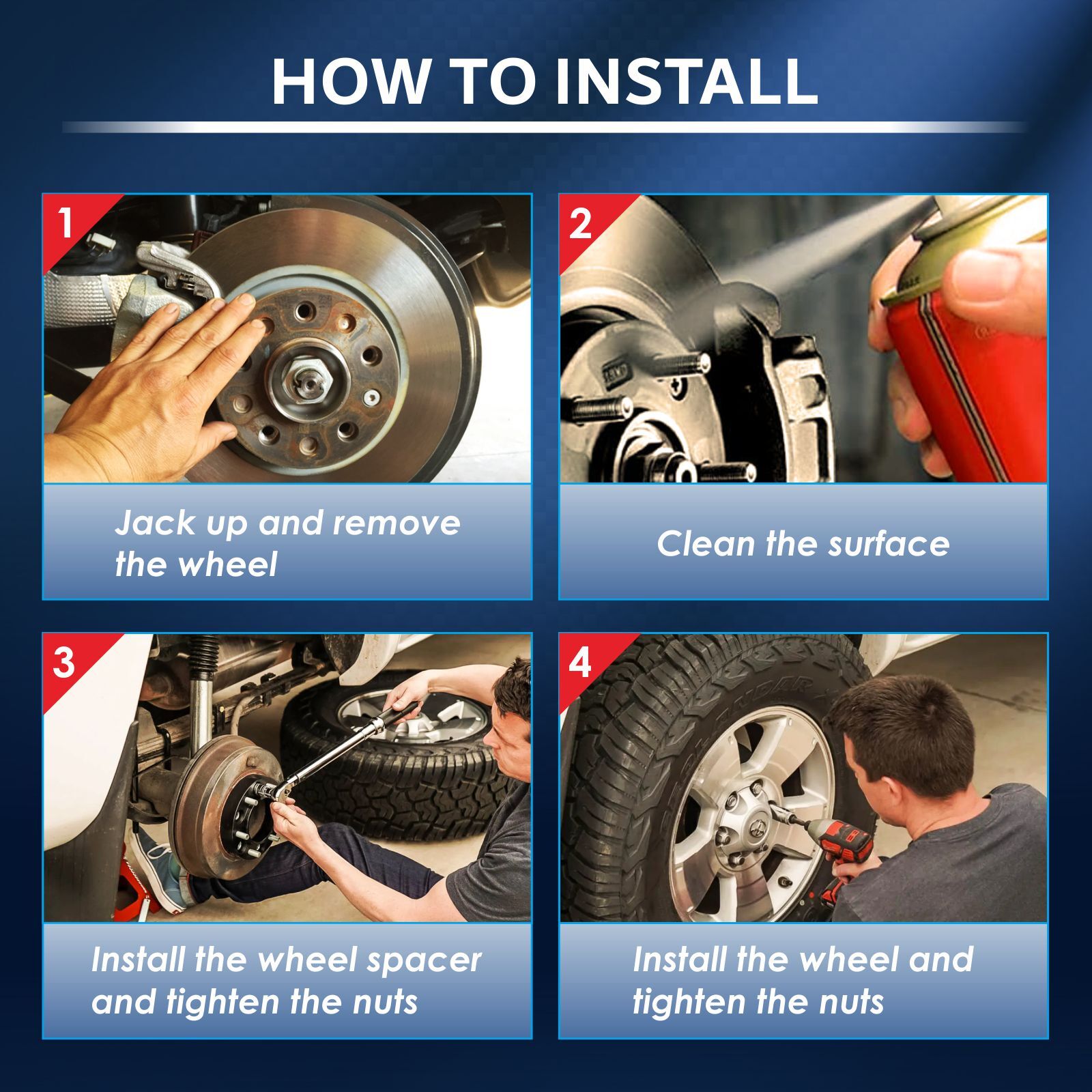 HOW TO INSTALL

1

Jack up and remove the wheel

2

Clean the surface

3

Install the wheel spacer and tighten the nuts

4

Install the wheel and tighten the nuts