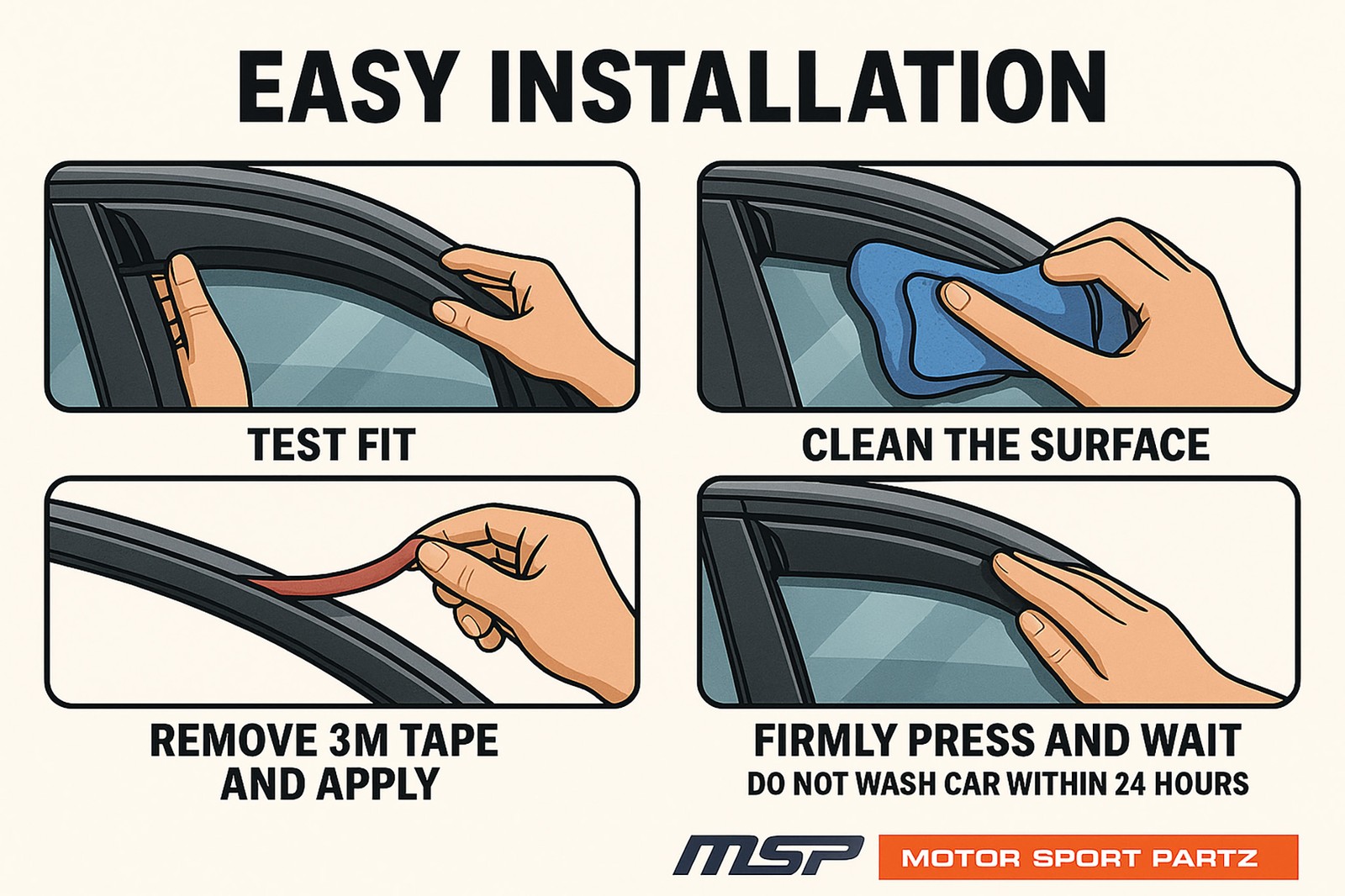 EASY INSTALLATION

TEST FIT

CLEAN THE SURFACE

REMOVE 3M TAPE AND APPLY

FIRMLY PRESS AND WAIT
DO NOT WASH CAR WITHIN 24 HOURS

MSP

MOTOR SPORT PARTZ