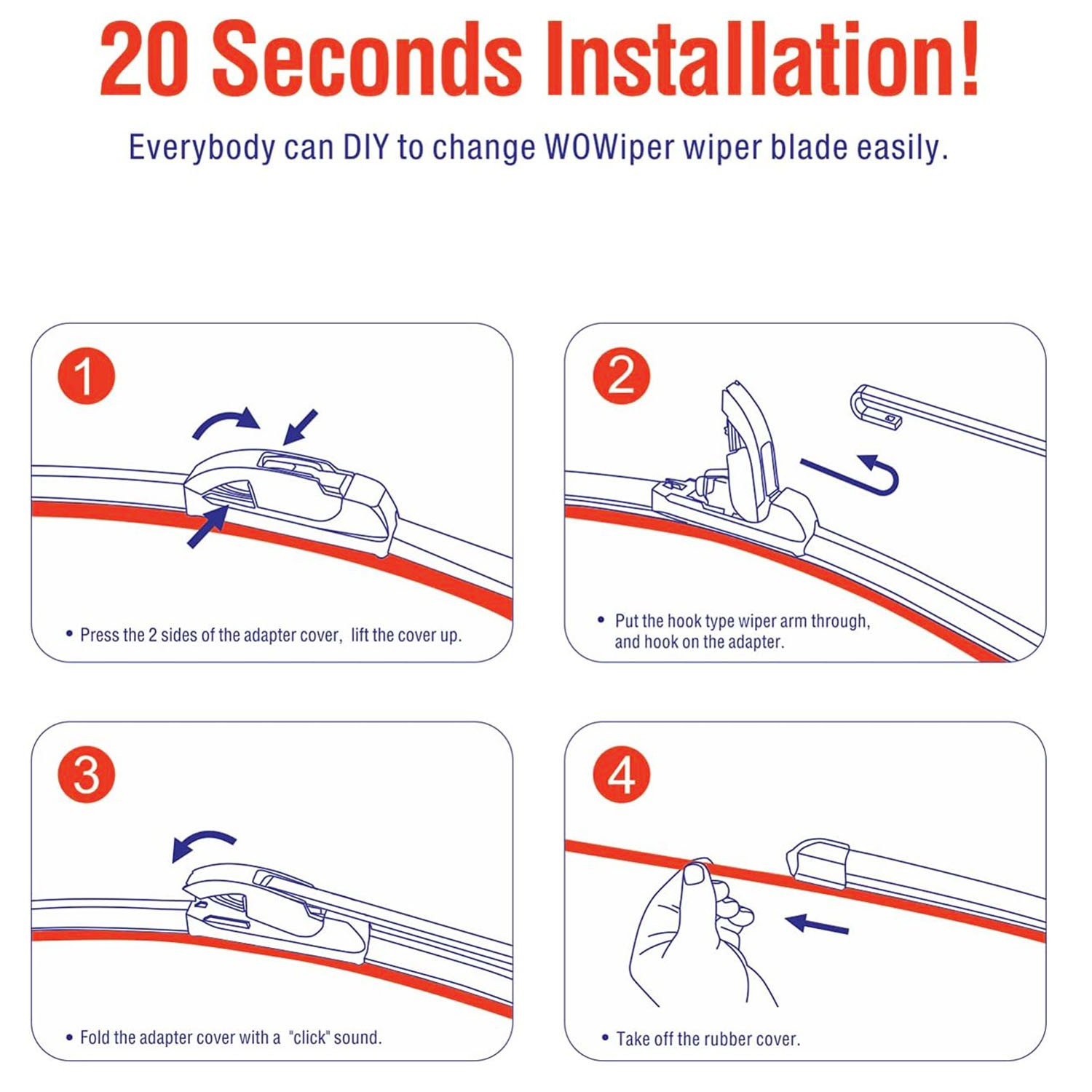 20 Seconds Installation!

Everybody can DIY to change WOWiper wiper blade easily.

1

• Press the 2 sides of the adapter cover, lift the cover up.

2

• Put the hook type wiper arm through, and hook on the adapter.

3

• Fold the adapter cover with a "click" sound.

4

• Take off the rubber cover.