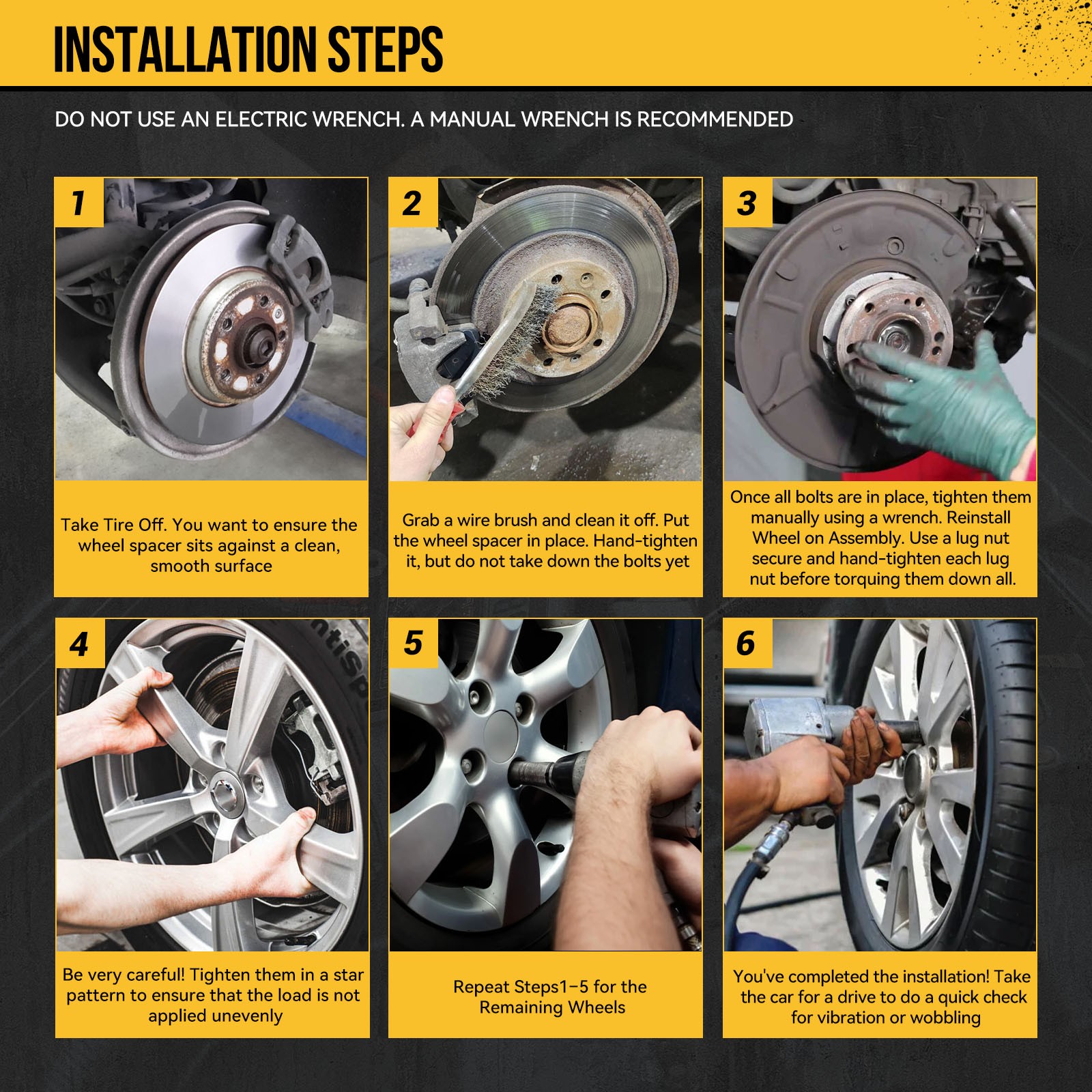 INSTALLATION STEPS

DO NOT USE AN ELECTRIC WRENCH. A MANUAL WRENCH IS RECOMMENDED

1

Take Tire Off. You want to ensure the wheel spacer sits against a clean, smooth surface

2

Grab a wire brush and clean it off. Put the wheel spacer in place. Hand-tighten it, but do not take down the bolts yet

3

Once all bolts are in place, tighten them manually using a wrench. Reinstall Wheel on Assembly. Use a lug nut secure and hand-tighten each lug nut before torquing them down all.

4

ntiSp

Be very careful! Tighten them in a star pattern to ensure that the load is not applied unevenly

5

Repeat Steps1-5 for the Remaining Wheels

6

You've completed the installation! Take the car for a drive to do a quick check for vibration or wobbling