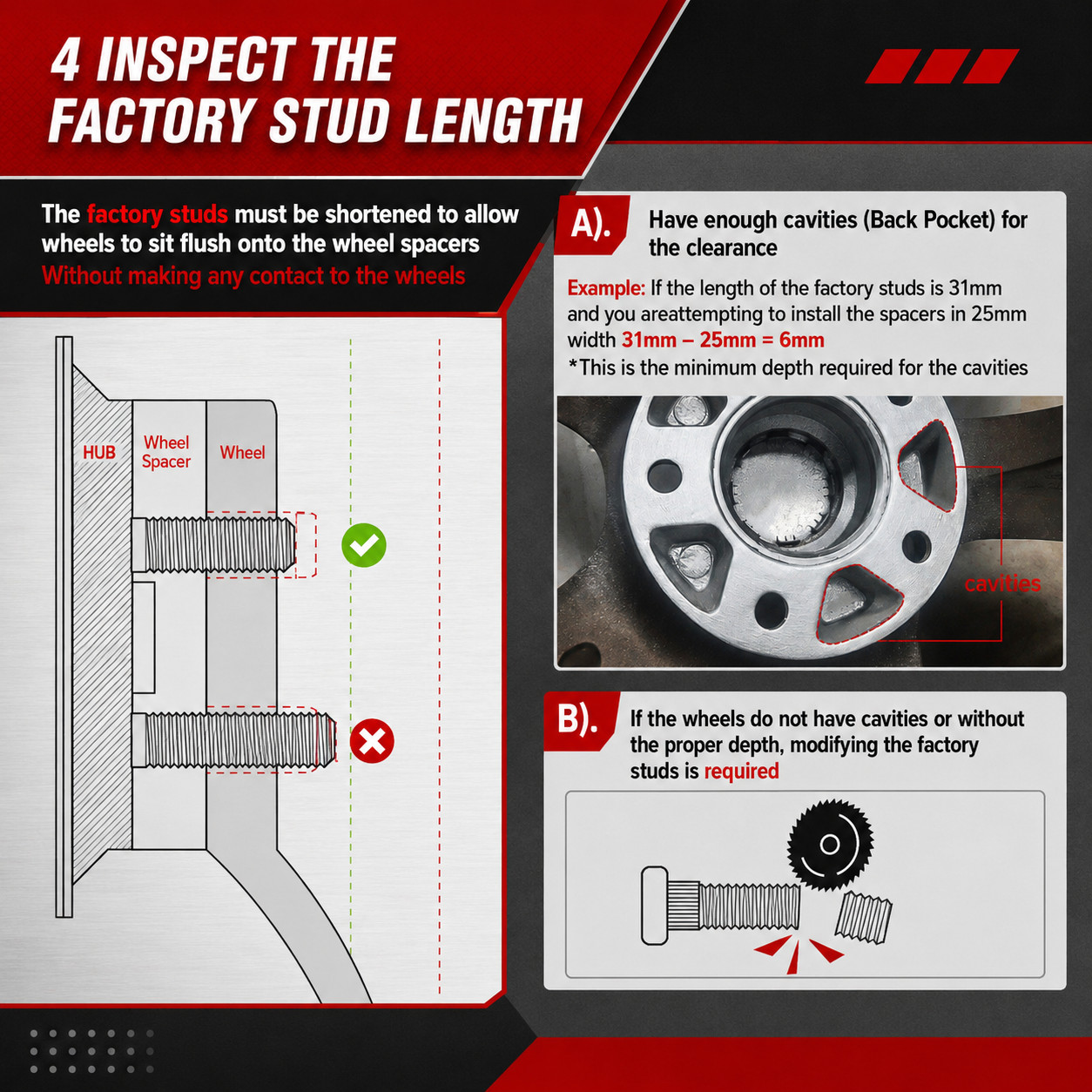 4 INSPECT THE FACTORY STUD LENGTH

The factory studs must be shortened to allow wheels to sit flush onto the wheel spacers Without making any contact to the wheels

HUB

Wheel Spacer

Wheel

A). Have enough cavities (Back Pocket) for the clearance

Example: If the length of the factory studs is 31mm and you areattempting to install the spacers in 25mm width 31mm – 25mm = 6mm
*This is the minimum depth required for the cavities

cavities

B). If the wheels do not have cavities or without the proper depth, modifying the factory studs is required