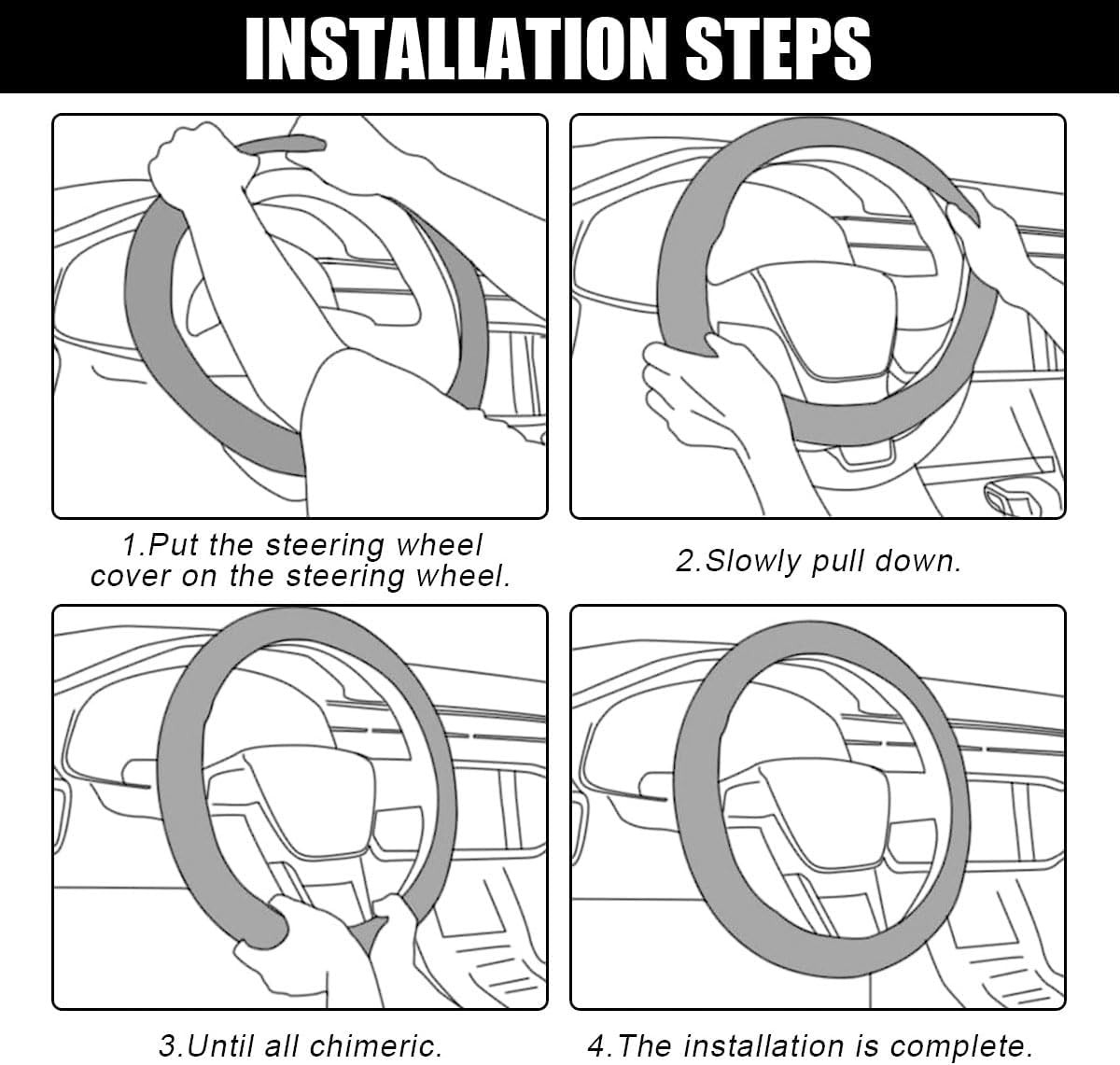 INSTALLATION STEPS

1.Put the steering wheel cover on the steering wheel.

2.Slowly pull down.

3.Until all chimeric.

4.The installation is complete.